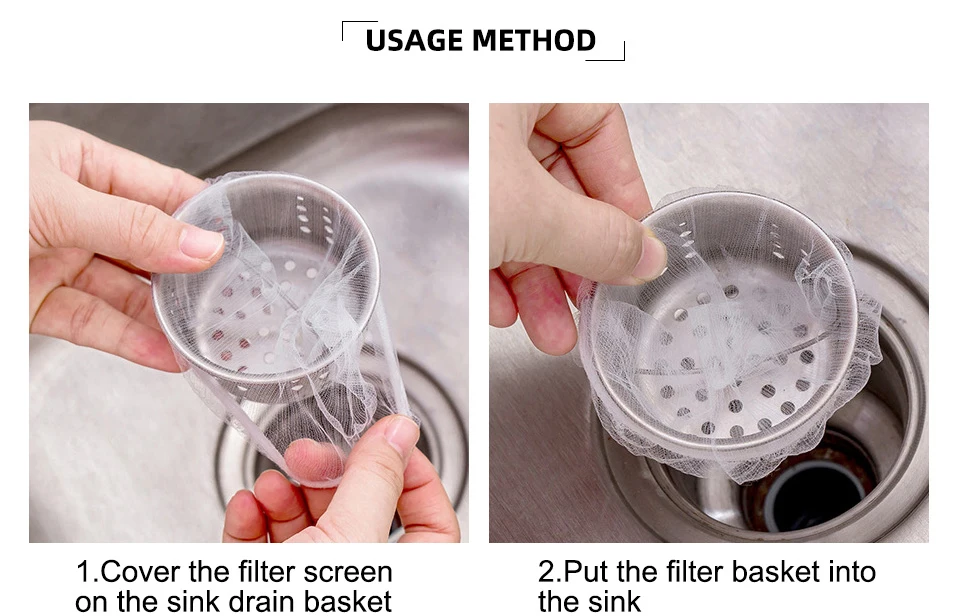 USAGE METHOD

1.Cover the filter screen on the sink drain basket

2.Put the filter basket into the sink