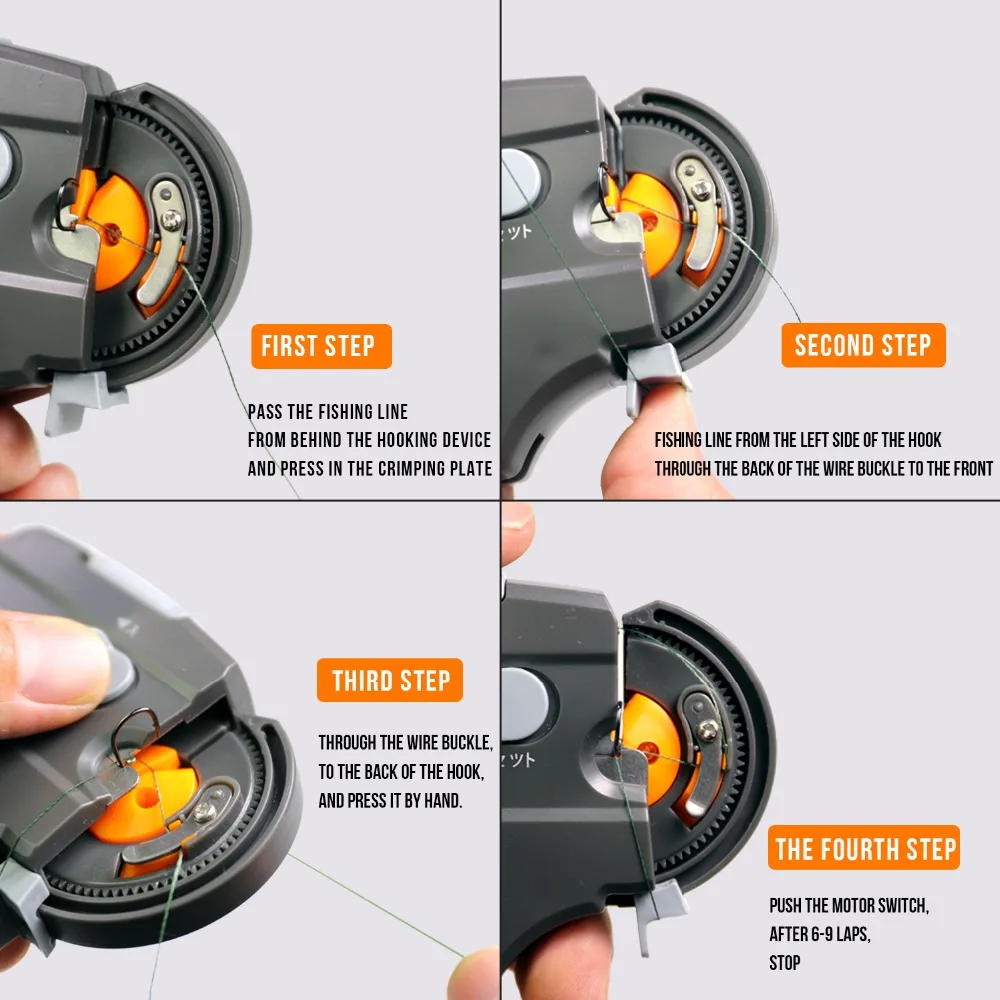 FIRST STEP

PASS THE FISHING LINE
FROM BEHIND THE HOOKING DEVICE
AND PRESS IN THE CRIMPING PLATE

ット

SECOND STEP

FISHING LINE FROM THE LEFT SIDE OF THE HOOK
THROUGH THE BACK OF THE WIRE BUCKLE TO THE FRONT

THIRD STEP

THROUGH THE WIRE BUCKLE,
TO THE BACK OF THE HOOK,
AND PRESS IT BY HAND.

ット

THE FOURTH STEP

PUSH THE MOTOR SWITCH,
AFTER 6-9 LAPS,
STOP