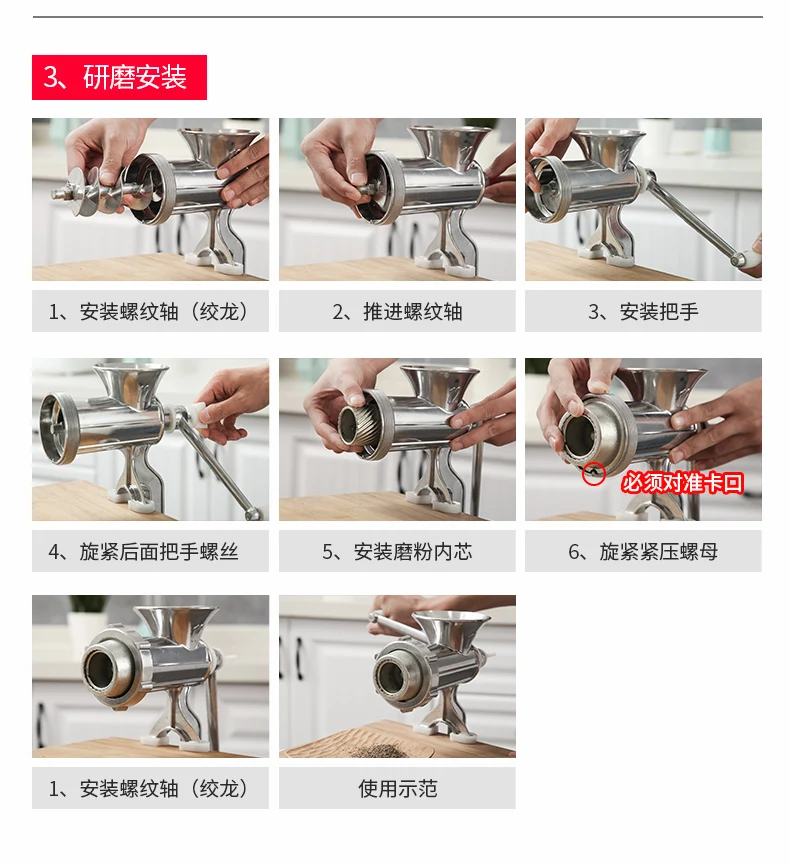 3、研磨安装

1、安装螺纹轴（绞龙）

2、推进螺纹轴

3、安装把手

4、旋紧后面把手螺丝

5、安装磨粉内芯

必须对准卡口

6、旋紧紧压螺母

1、安装螺纹轴（绞龙）

使用示范