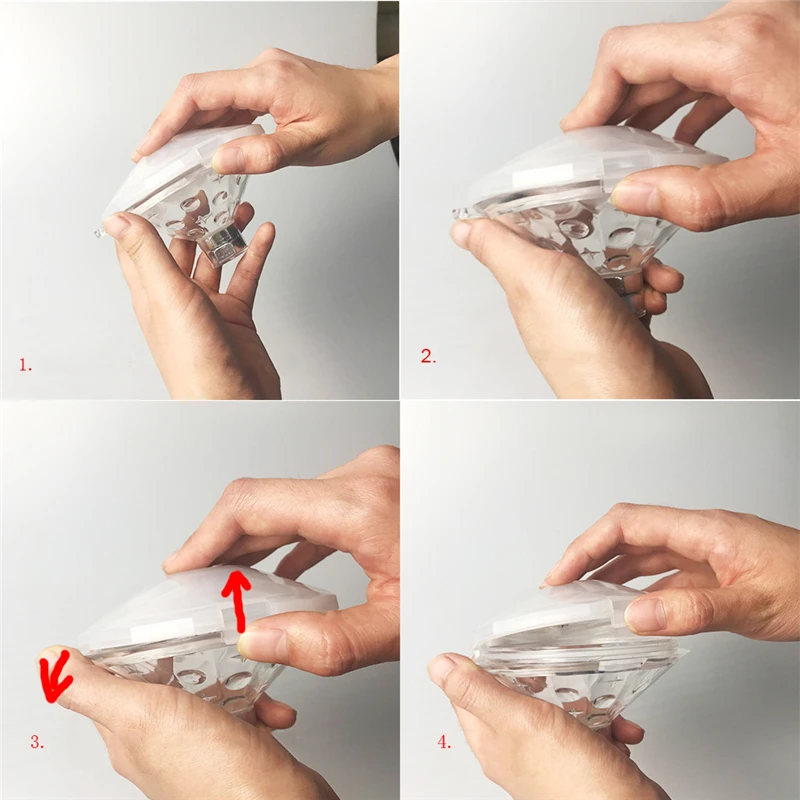 1.

2.

3.

4.