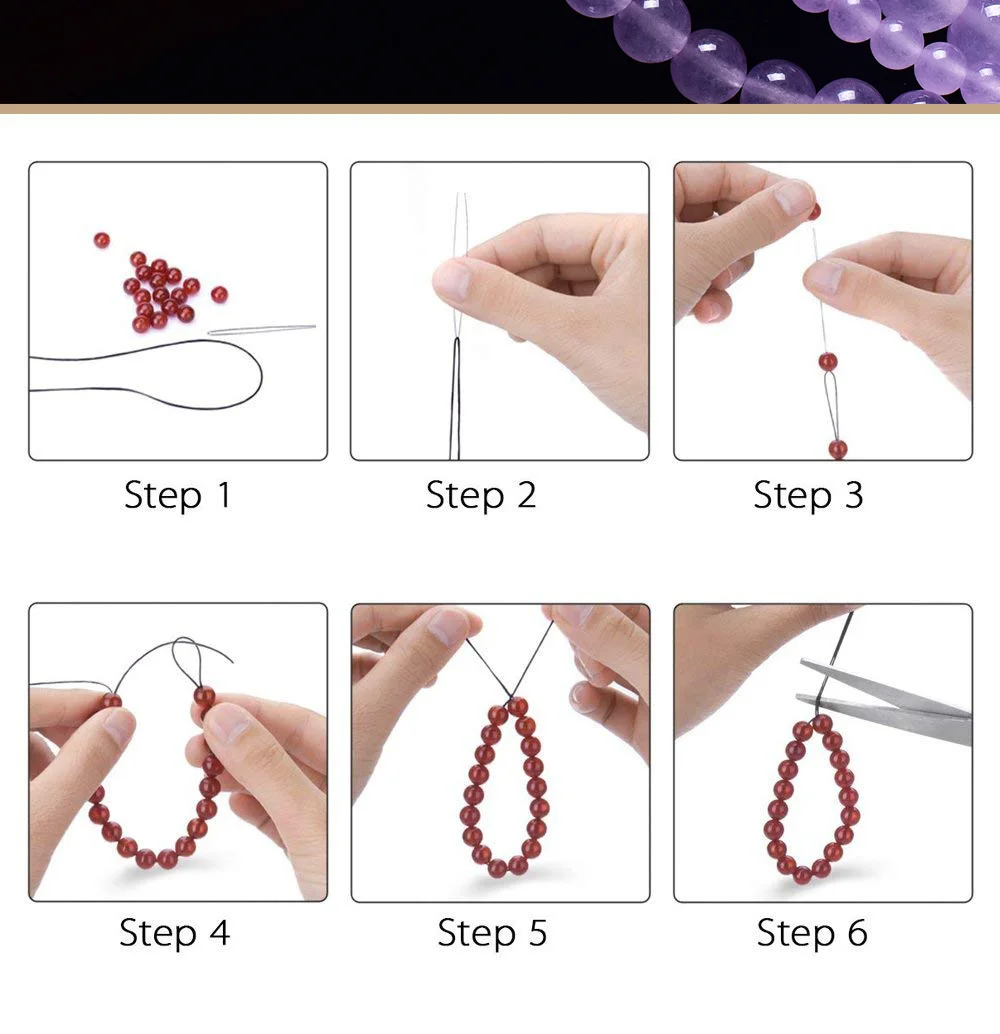 Step 1

Step 2

Step 3

Step 4

Step 5

Step 6