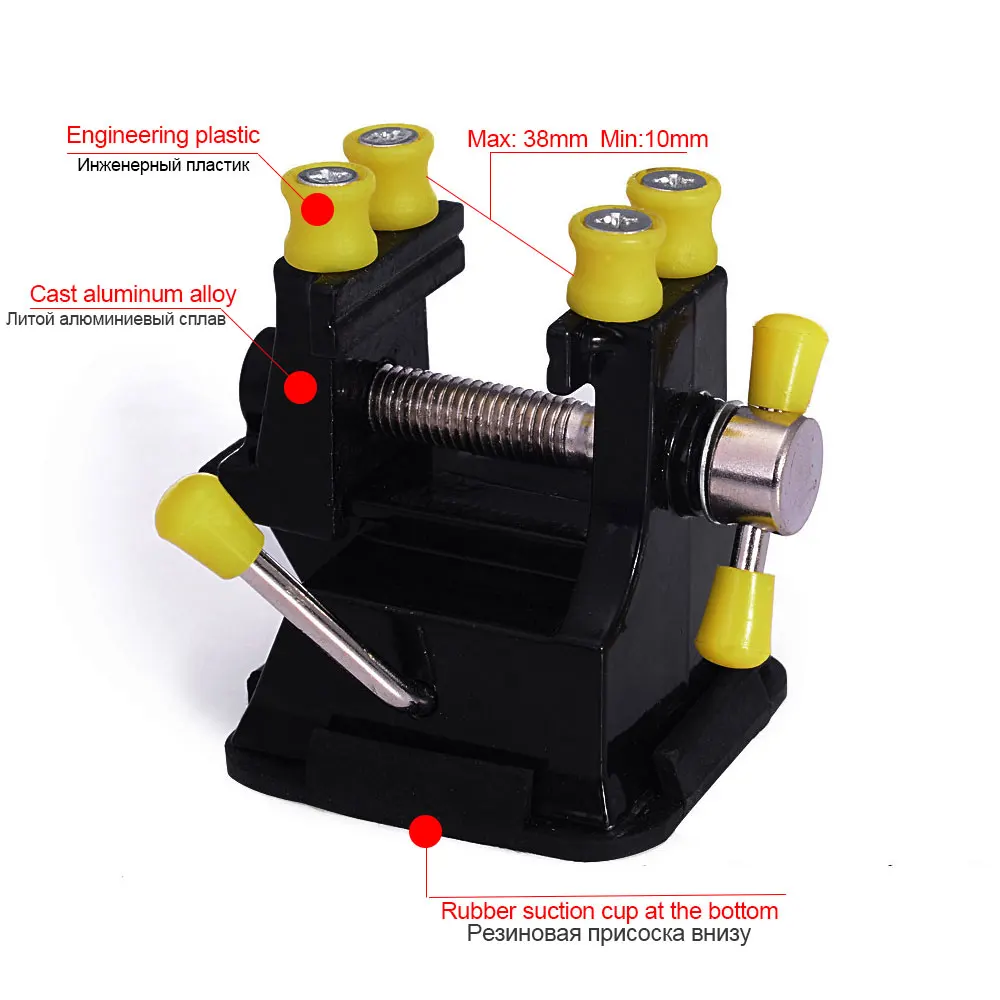 Engineering plastic
Инженерный пластик

Max: 38mm Min:10mm

Cast aluminum alloy
Литой алюминиевый сплав

Rubber suction cup at the bottom
Резиновая присоска внизу