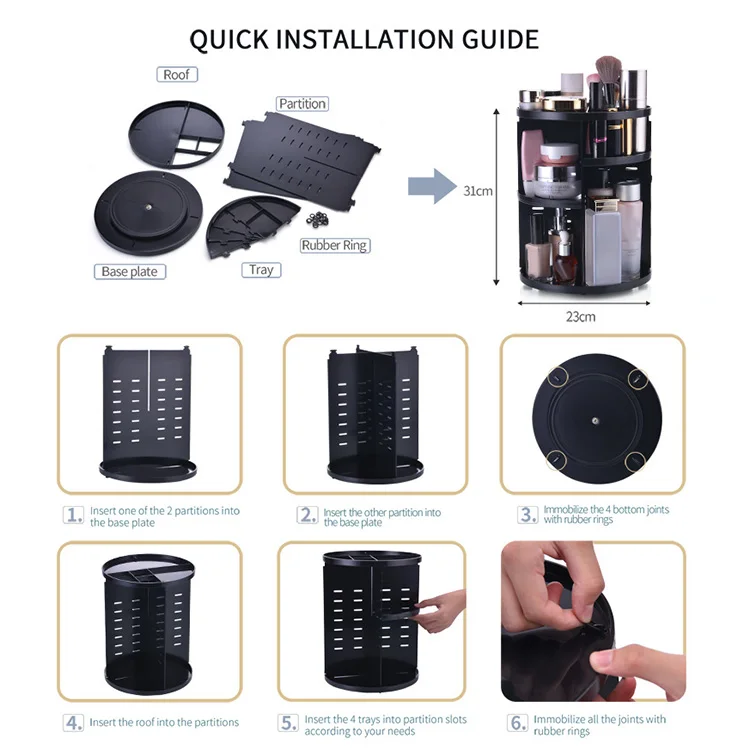 QUICK INSTALLATION GUIDE

Roof

Partition

Base plate

Tray

Rubber Ring

31cm

23cm

1. Insert one of the 2 partitions into the base plate

2. Insert the other partition into the base plate

3. Immobilize the 4 bottom joints with rubber rings

4. Insert the roof into the partitions

5. Insert the 4 trays into partition slots according to your needs

6. Immobilize all the joints with rubber rings