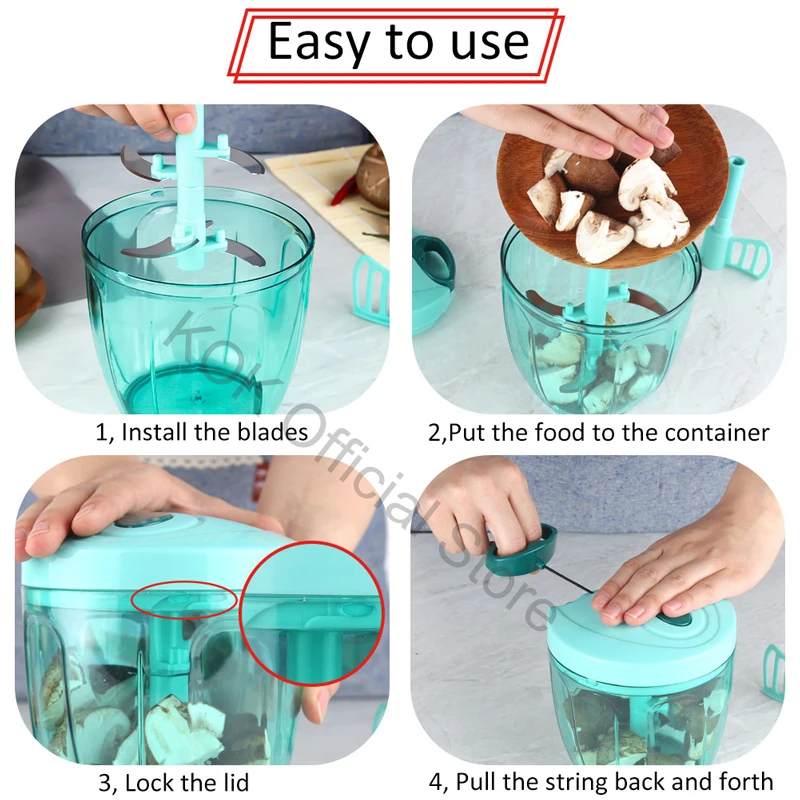 Easy to use

1, Install the blades

2,Put the food to the container

3, Lock the lid

4, Pull the string back and forth

KOK Official Store