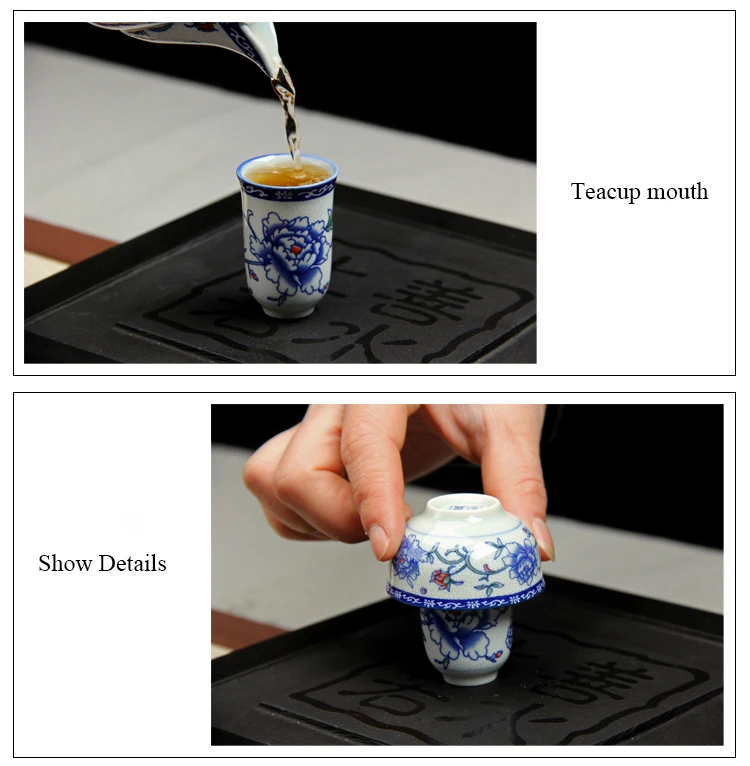 Teacup mouth

Show Details