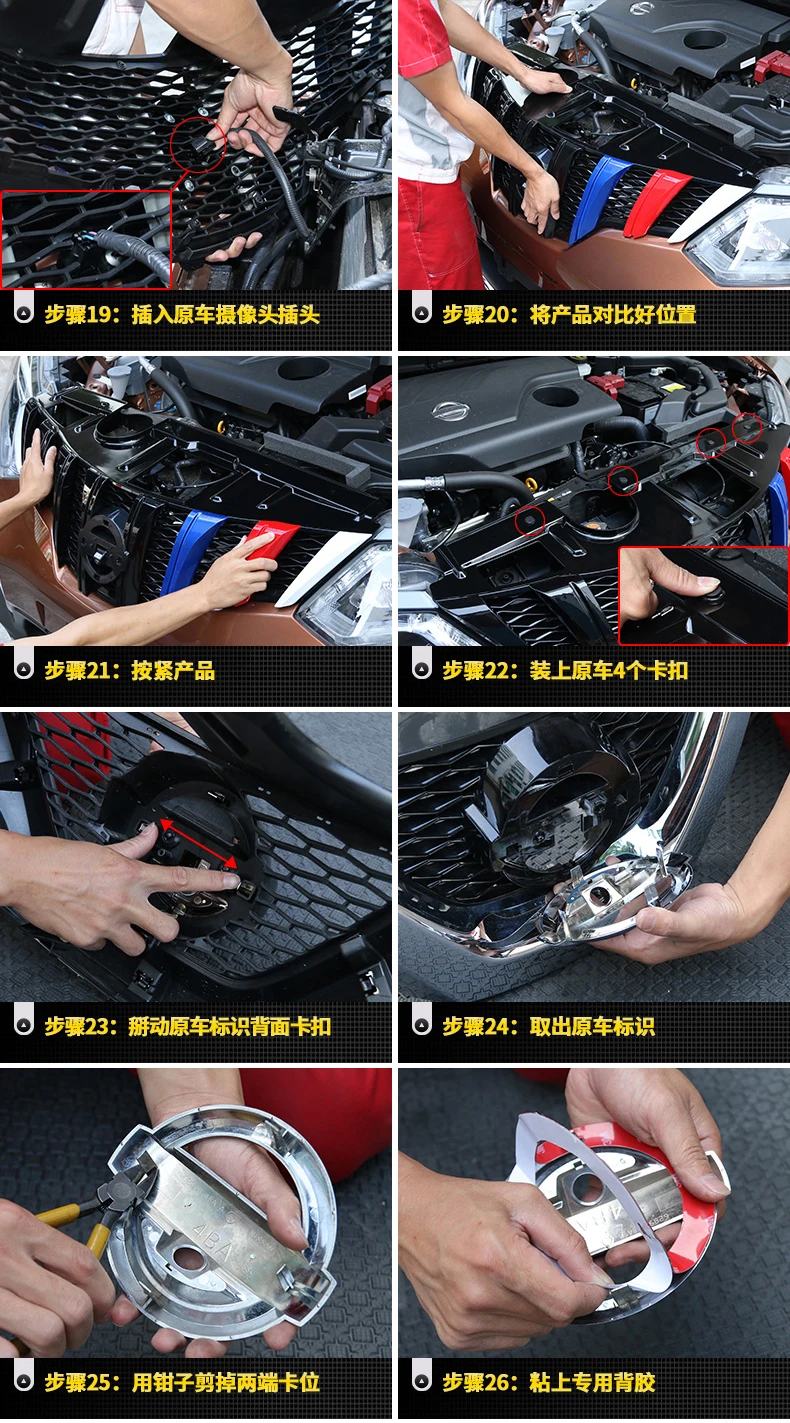 步骤19：插入原车摄像头插头

步骤20：将产品对比好位置

步骤21：按紧产品

步骤22：装上原车4个卡扣

步骤23：掰动原车标识背面卡扣

步骤24：取出原车标识

步骤25：用钳子剪掉两端卡位

步骤26：粘上专用背胶