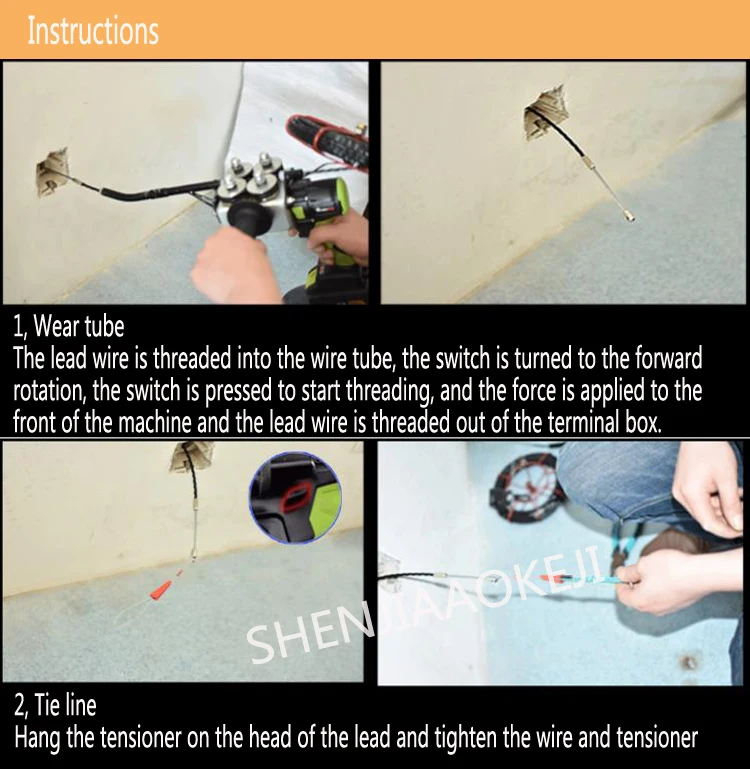 Instructions

1, Wear tube
The lead wire is threaded into the wire tube, the switch is turned to the forward rotation, the switch is pressed to start threading, and the force is applied to the front of the machine and the lead wire is threaded out of the terminal box.

SHENJIAAOKEJI

2, Tie line
Hang the tensioner on the head of the lead and tighten the wire and tensioner