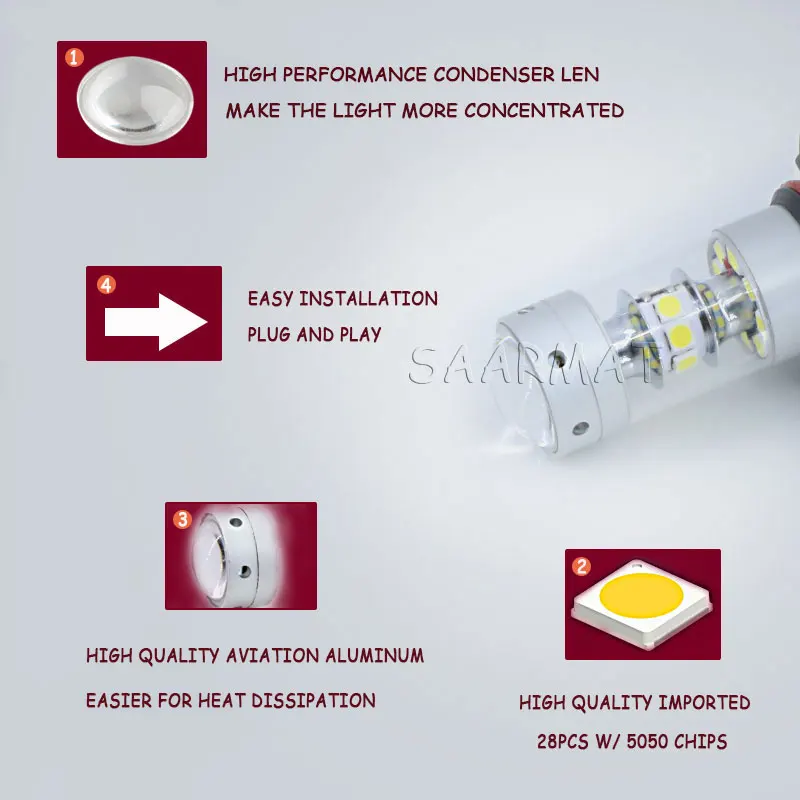 1

HIGH PERFORMANCE CONDENSER LEN
MAKE THE LIGHT MORE CONCENTRATED

4

EASY INSTALLATION
PLUG AND PLAY

SAARMAT

3

HIGH QUALITY AVIATION ALUMINUM
EASIER FOR HEAT DISSIPATION

2

HIGH QUALITY IMPORTED
28PCS W/ 5050 CHIPS