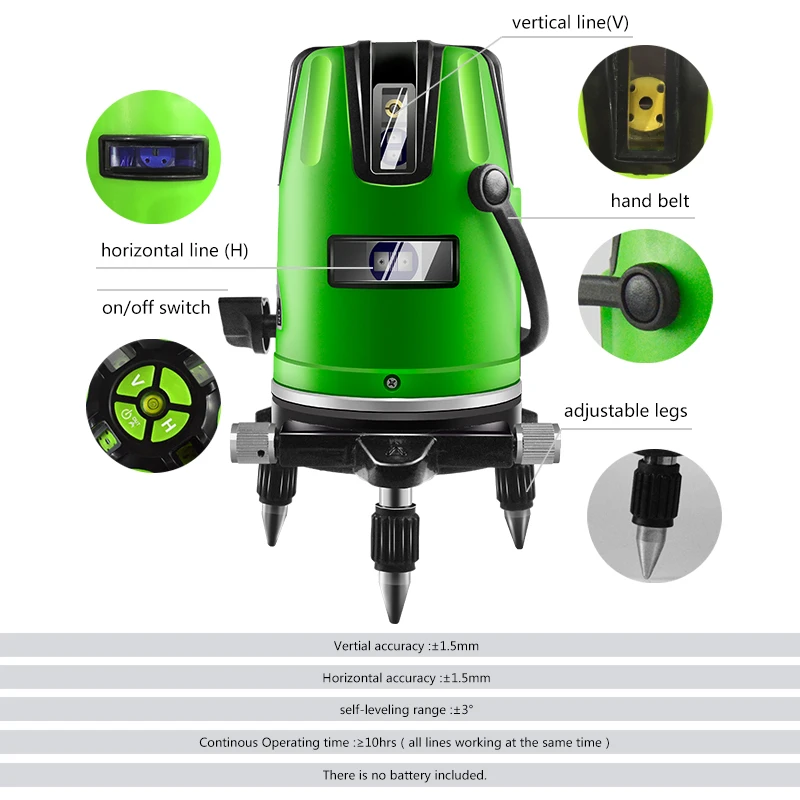 vertical line(V)

hand belt

horizontal line (H)

on/off switch

V
H

adjustable legs

Vertial accuracy :±1.5mm

Horizontal accuracy :±1.5mm

self-leveling range :±3°

Continous Operating time :≥10hrs ( all lines working at the same time )

There is no battery included.