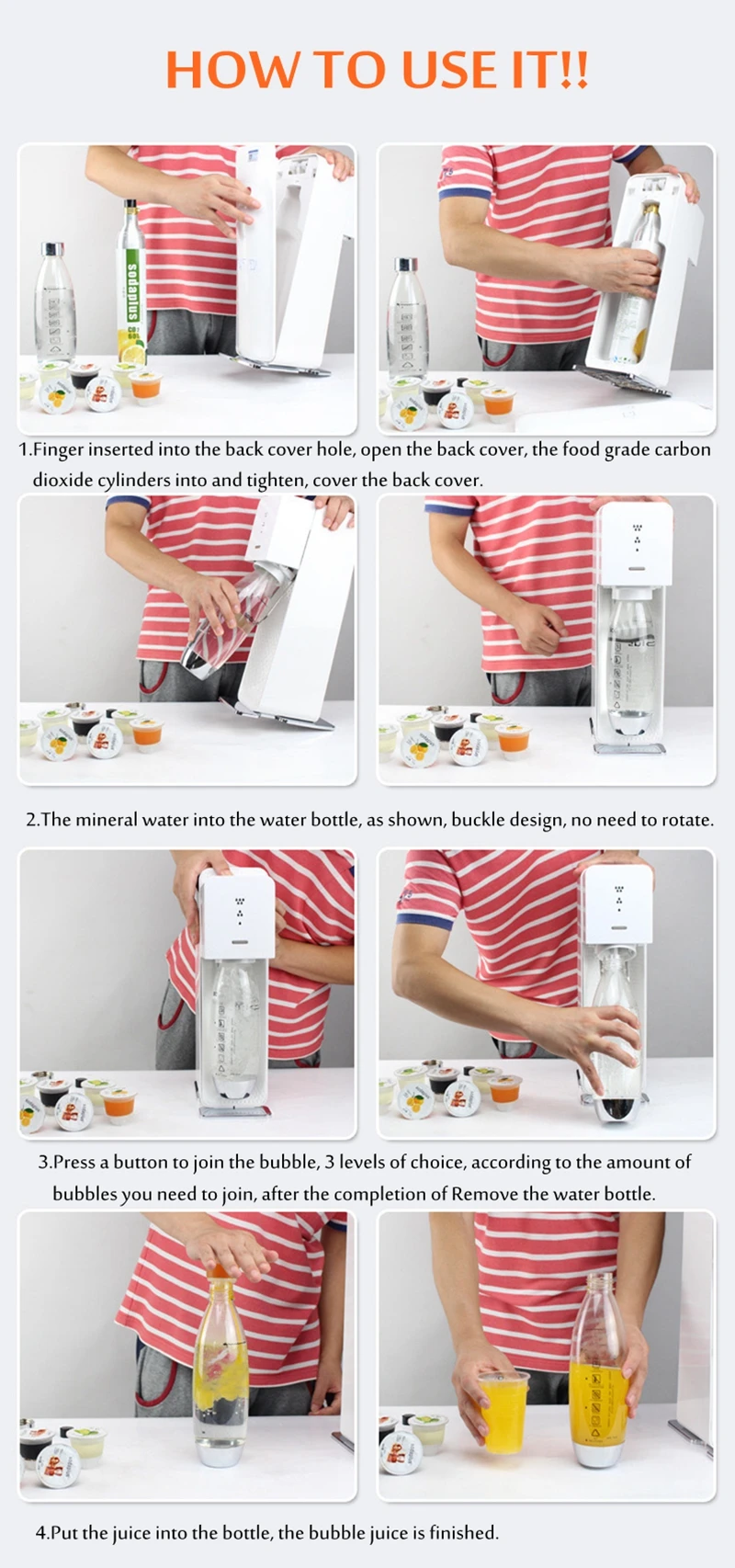 HOW TO USE IT!!

sodaplus

1.Finger inserted into the back cover hole, open the back cover, the food grade carbon dioxide cylinders into and tighten, cover the back cover.

2.The mineral water into the water bottle, as shown, buckle design, no need to rotate.

3.Press a button to join the bubble, 3 levels of choice, according to the amount of bubbles you need to join, after the completion of Remove the water bottle.

4.Put the juice into the bottle, the bubble juice is finished.