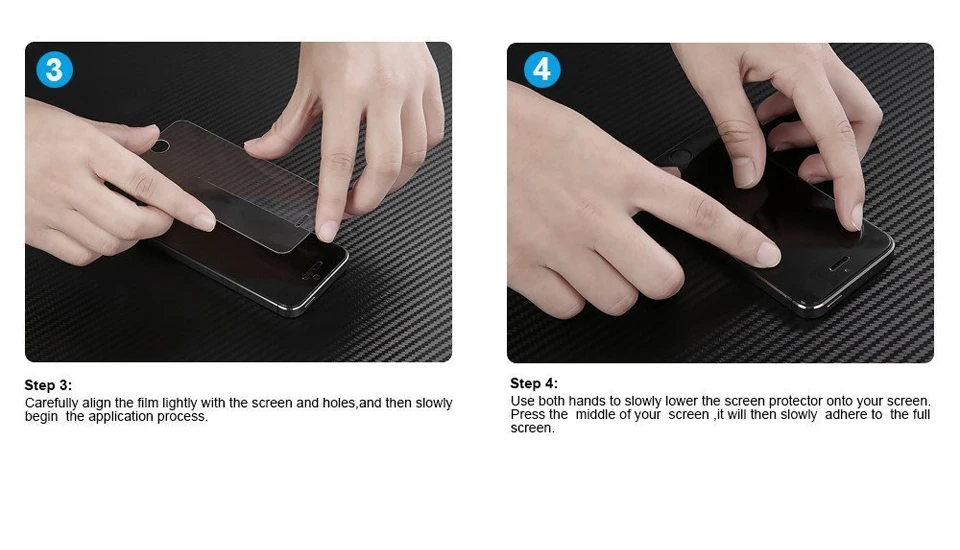 3

Step 3:
Carefully align the film lightly with the screen and holes,and then slowly begin the application process.

4

Step 4:
Use both hands to slowly lower the screen protector onto your screen. Press the middle of your screen ,it will then slowly adhere to the full screen.