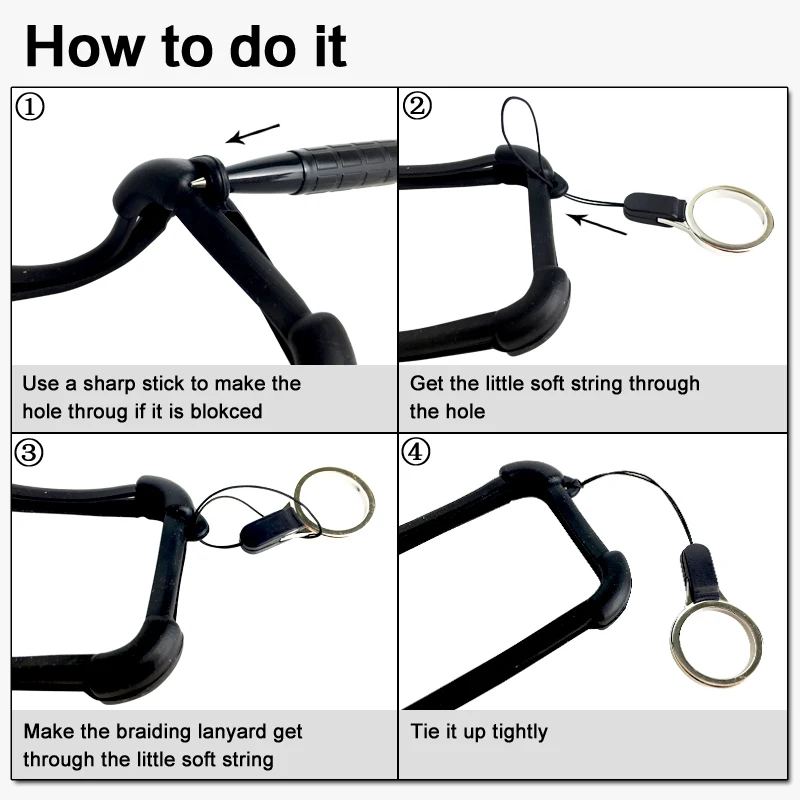 How to do it

①

Use a sharp stick to make the hole throug if it is blokced

②

Get the little soft string through the hole

③

Make the braiding lanyard get through the little soft string

④

Tie it up tightly