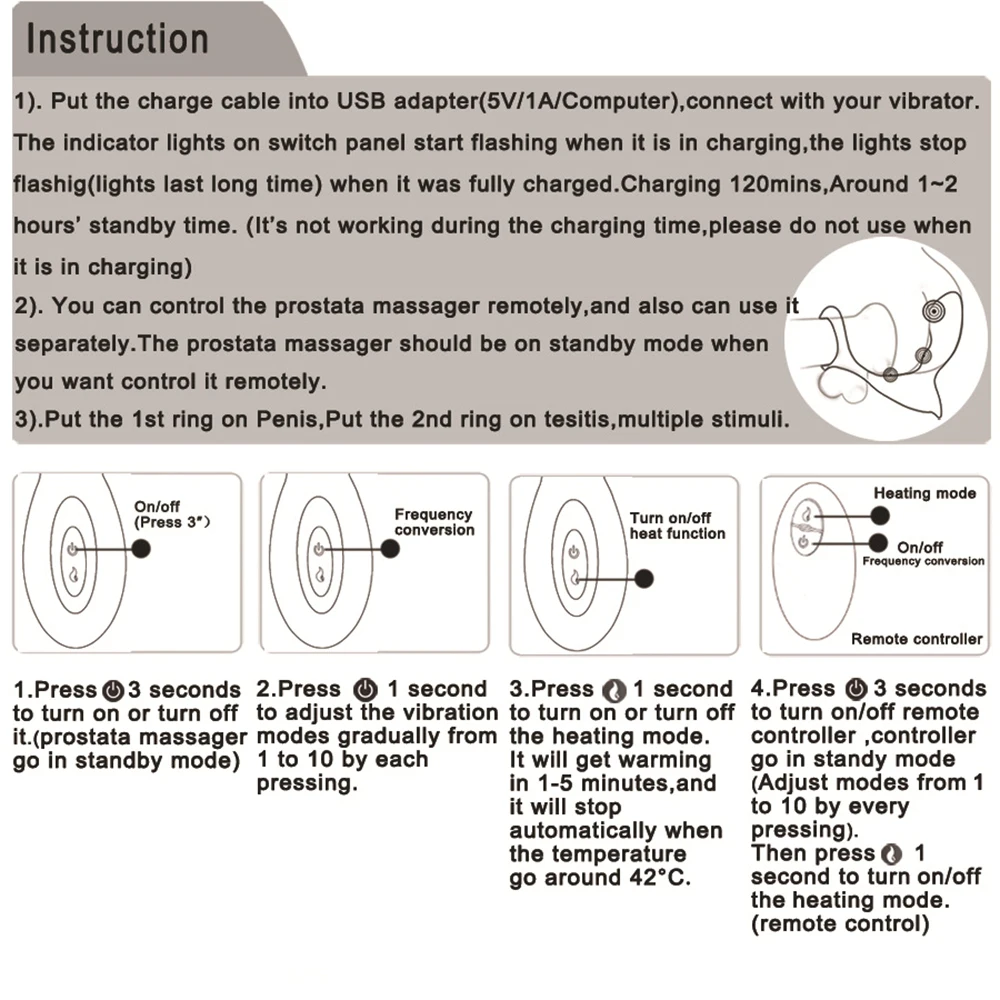 Instruction

1). Put the charge cable into USB adapter(5V/1A/Computer),connect with your vibrator. The indicator lights on switch panel start flashing when it is in charging,the lights stop flashig(lights last long time) when it was fully charged.Charging 120mins,Around 1~2 hours' standby time. (It's not working during the charging time,please do not use when it is in charging)
2). You can control the prostata massager remotely,and also can use it separately.The prostata massager should be on standby mode when you want control it remotely.
3).Put the 1st ring on Penis,Put the 2nd ring on tesitis,multiple stimuli.

On/off (Press 3")

Frequency conversion

Turn on/off heat function

Heating mode

On/off
Frequency conversion

Remote controller

1.Press 3 seconds to turn on or turn off it.(prostata massager go in standby mode)

2.Press 1 second to adjust the vibration modes gradually from 1 to 10 by each pressing.

3.Press 1 second to turn on or turn off the heating mode. It will get warming in 1-5 minutes,and it will stop automatically when the temperature go around 42°C.

4.Press 3 seconds to turn on/off remote controller ,controller go in standy mode (Adjust modes from 1 to 10 by every pressing).
Then press 1 second to turn on/off the heating mode. (remote control)