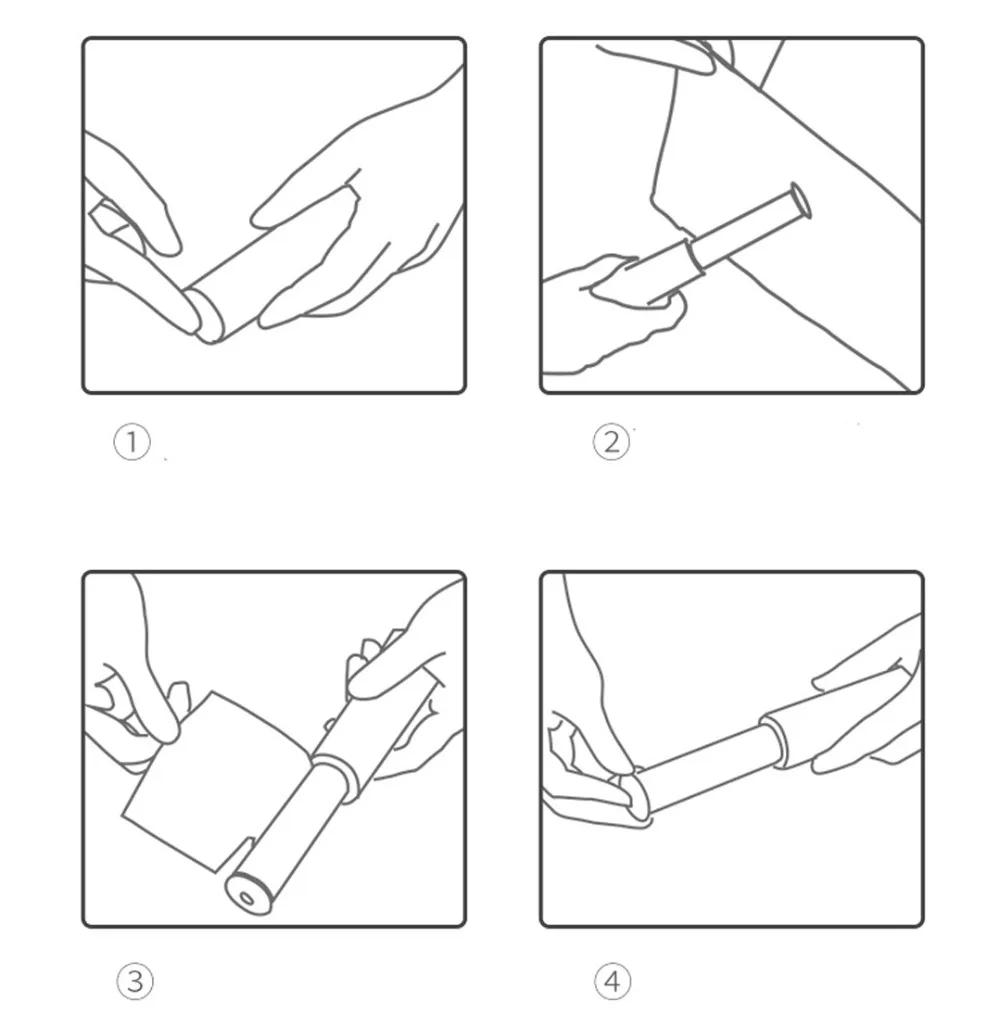 ①

②

③

④