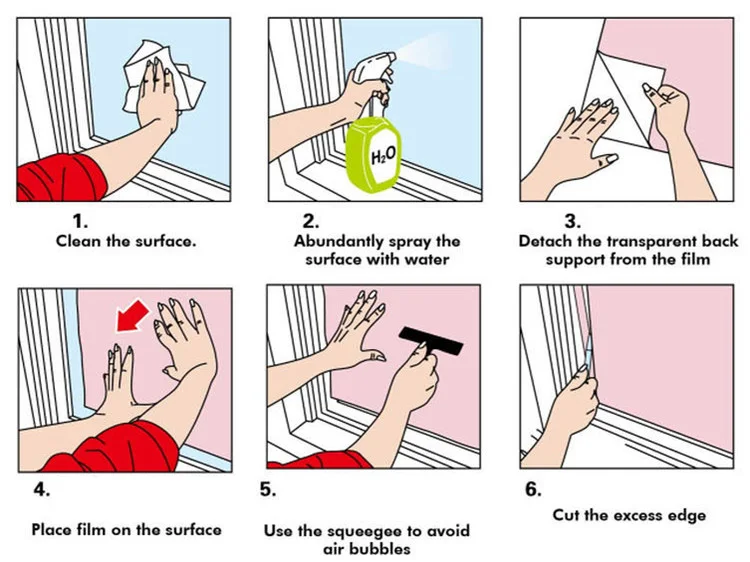 $H_2O$

1.
Clean the surface.

2.
Abundantly spray the surface with water

3.
Detach the transparent back support from the film

4.
Place film on the surface

5.
Use the squeegee to avoid air bubbles

6.
Cut the excess edge