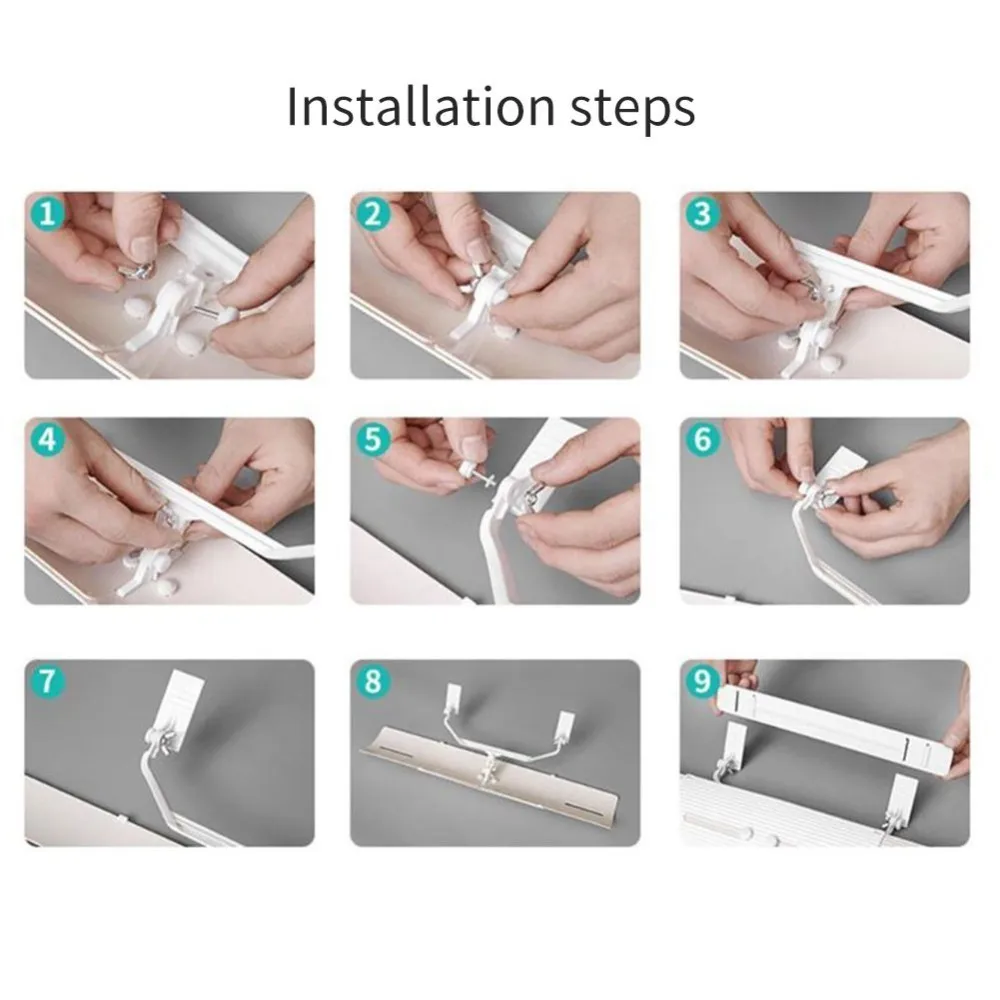 Installation steps

1

2

3

4

5

6

7

8

9