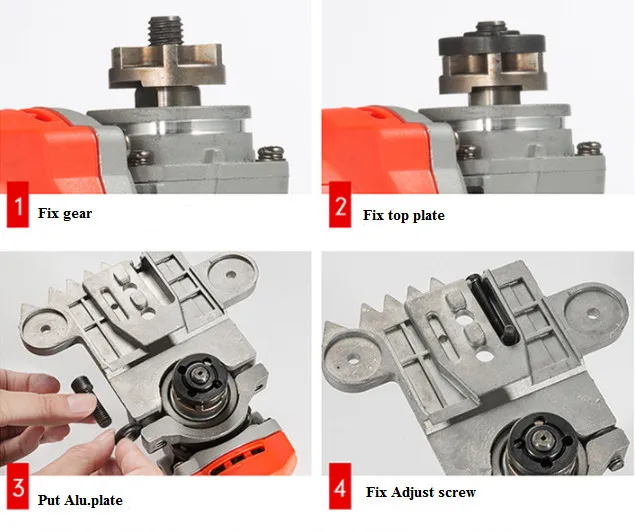 1 Fix gear

2 Fix top plate

3 Put Alu.plate

4 Fix Adjust screw