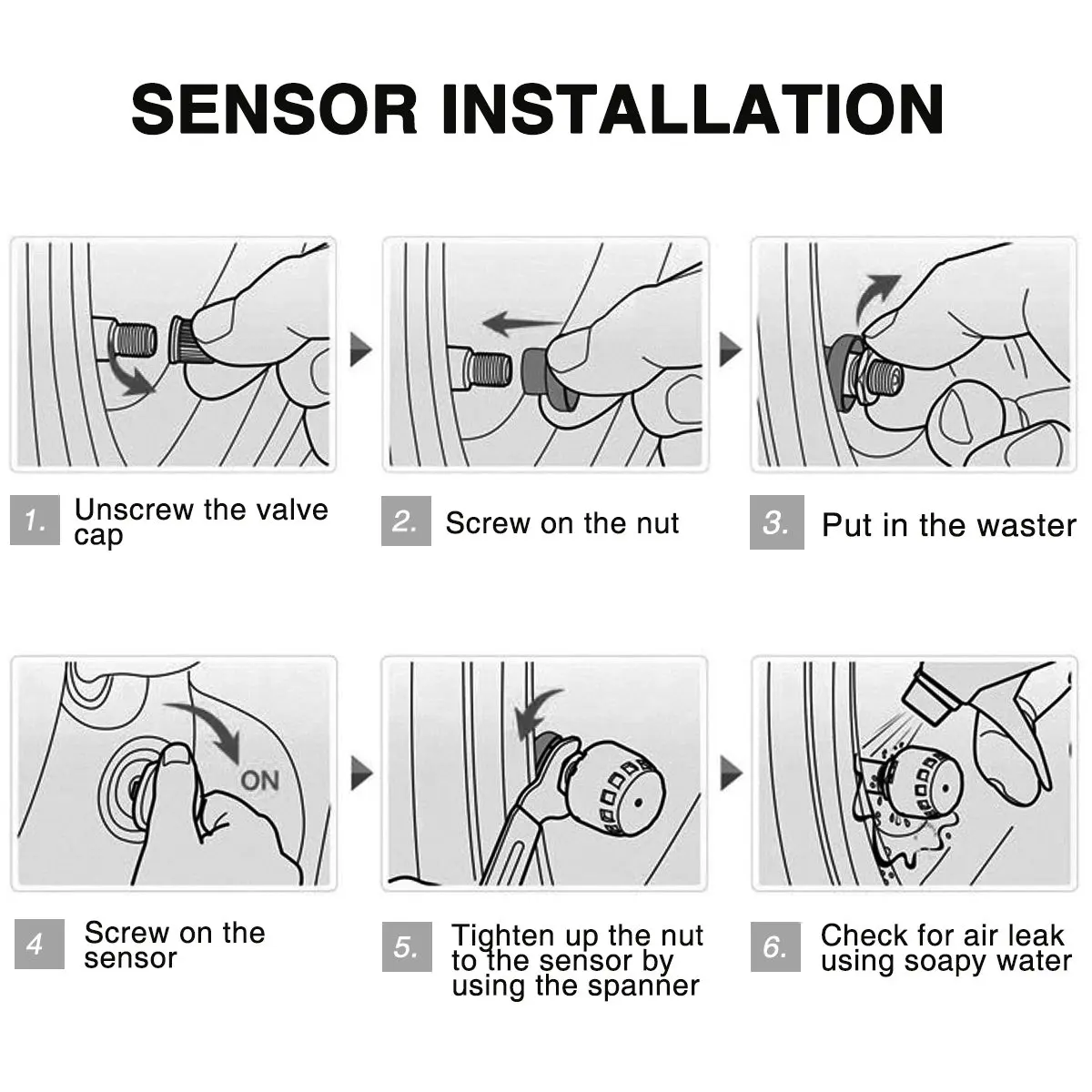 SENSOR INSTALLATION

1. Unscrew the valve cap

2. Screw on the nut

3. Put in the waster

ON

4 Screw on the sensor

5. Tighten up the nut to the sensor by using the spanner

6. Check for air leak using soapy water