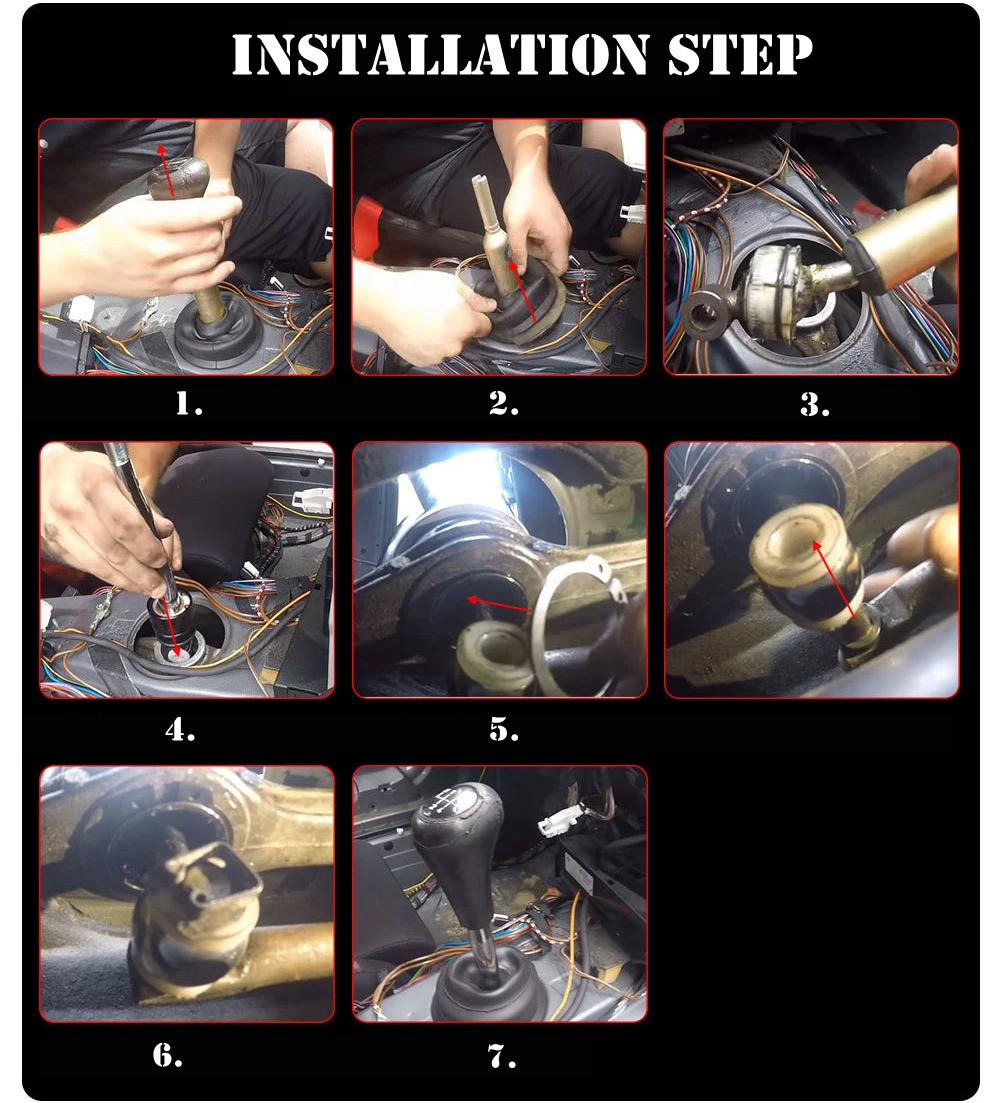 INSTALLATION STEP

1.

2.

3.

4.

5.

6.

7.