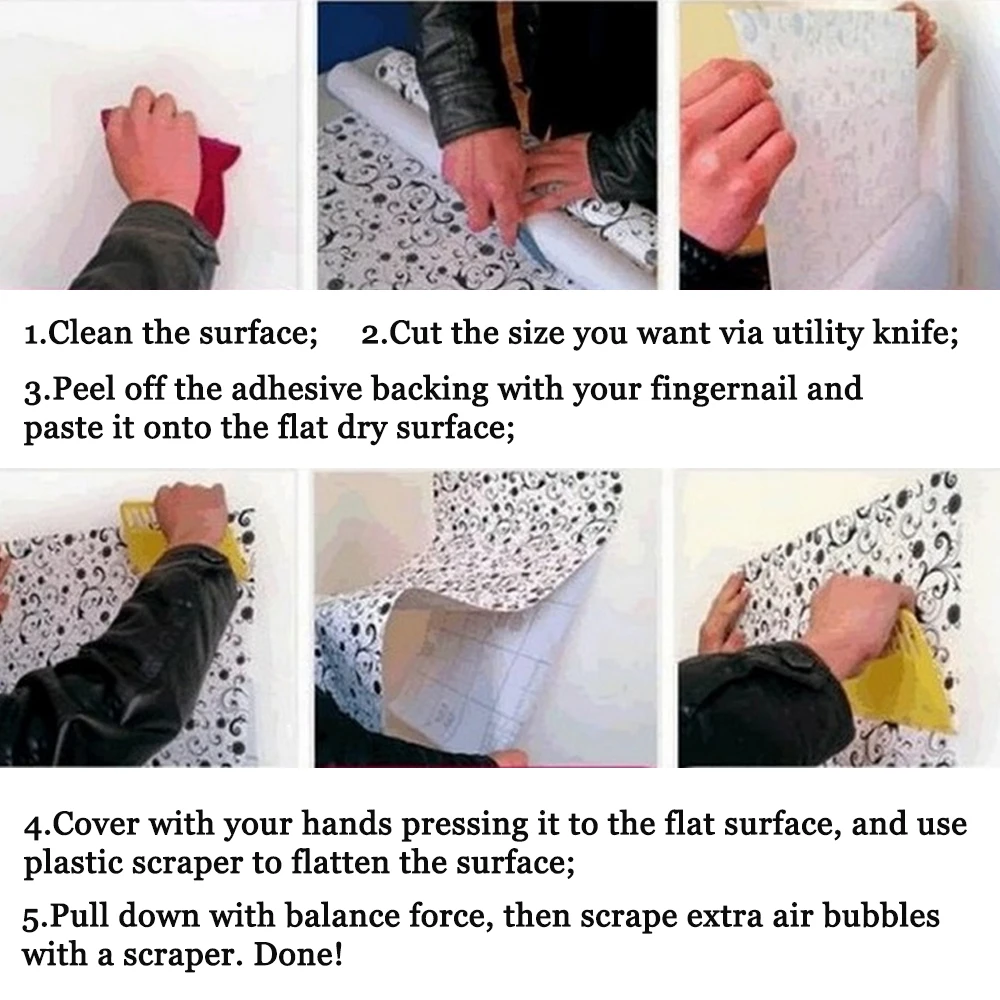 1.Clean the surface; 2.Cut the size you want via utility knife;

3.Peel off the adhesive backing with your fingernail and paste it onto the flat dry surface;

4.Cover with your hands pressing it to the flat surface, and use plastic scraper to flatten the surface;

5.Pull down with balance force, then scrape extra air bubbles with a scraper. Done!