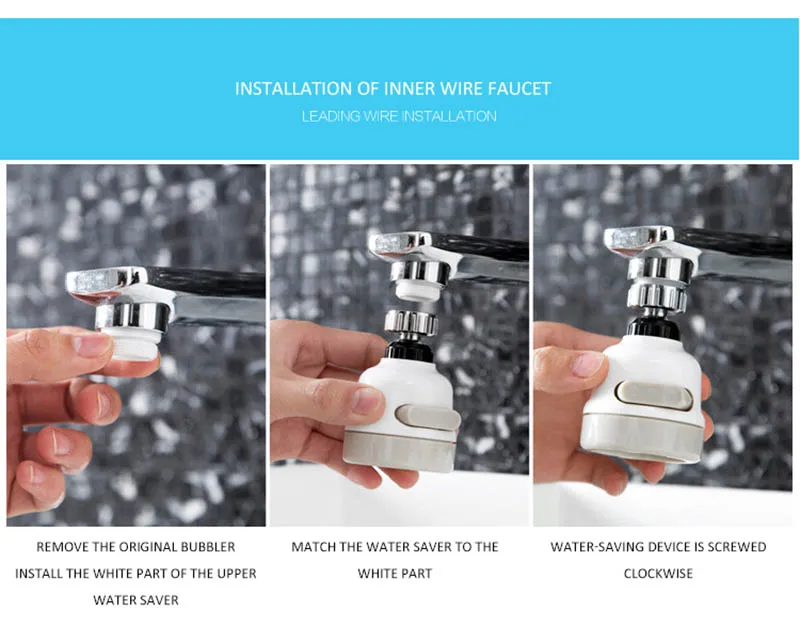 INSTALLATION OF INNER WIRE FAUCET

LEADING WIRE INSTALLATION

REMOVE THE ORIGINAL BUBBLER INSTALL THE WHITE PART OF THE UPPER WATER SAVER

MATCH THE WATER SAVER TO THE WHITE PART

WATER-SAVING DEVICE IS SCREWED CLOCKWISE