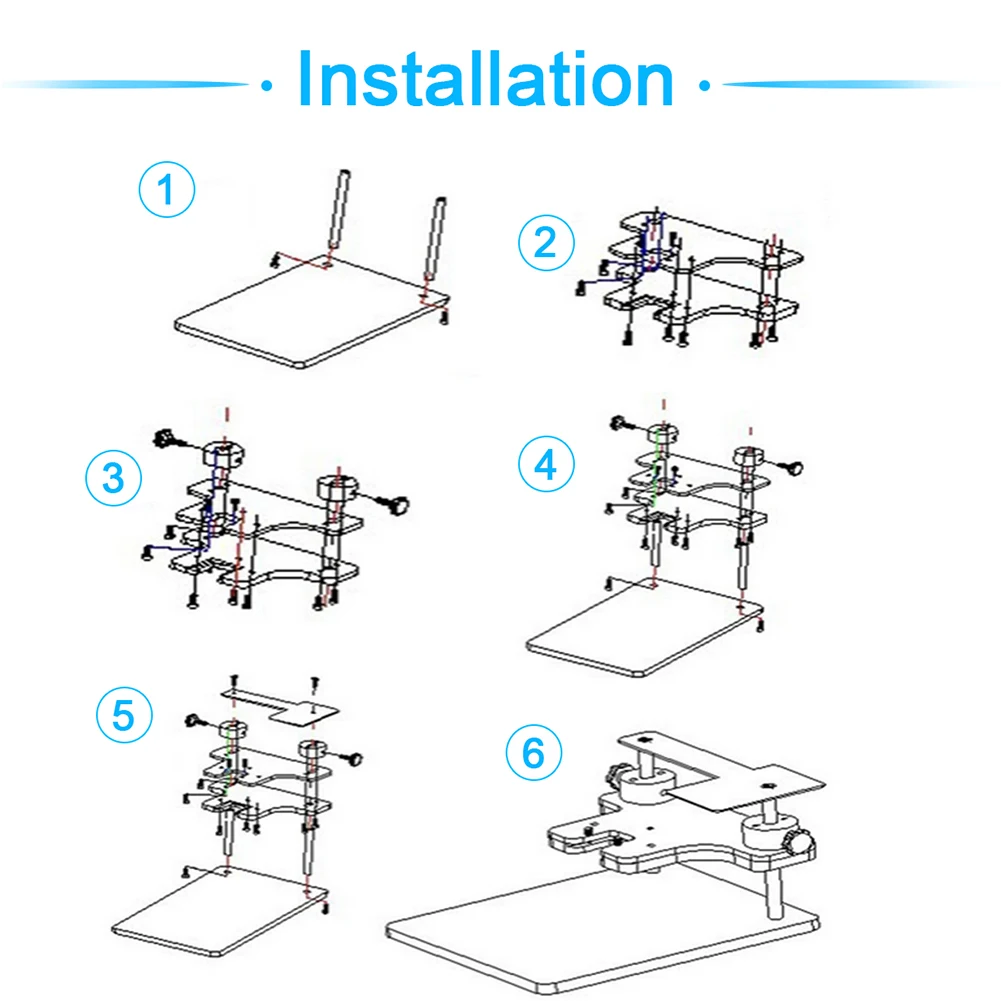 · Installation ·

1

2

3

4

5

6