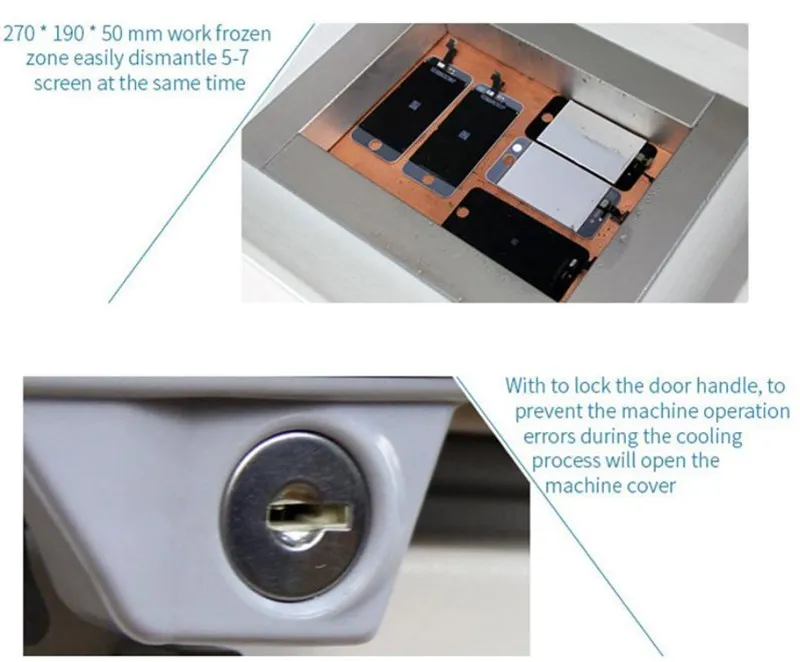 270 * 190 * 50 mm work frozen zone easily dismantle 5-7 screen at the same time

With to lock the door handle, to prevent the machine operation errors during the cooling process will open the machine cover