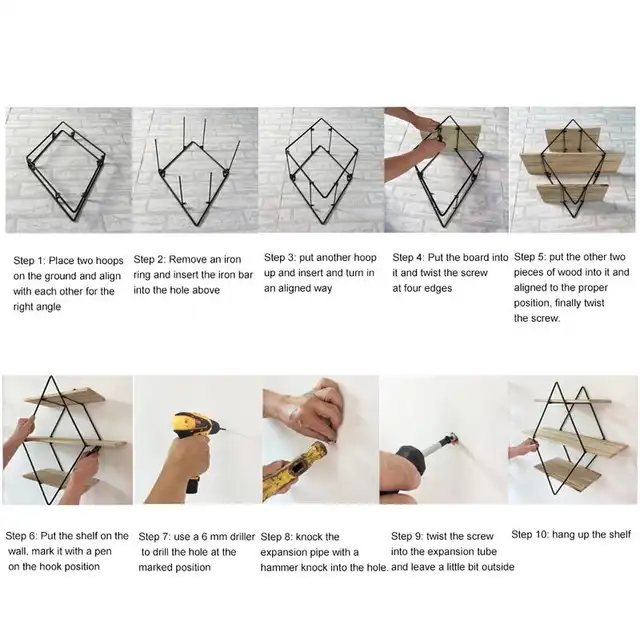 Step 1: Place two hoops on the ground and align with each other for the right angle

Step 2: Remove an iron ring and insert the iron bar into the hole above

Step 3: put another hoop up and insert and turn in an aligned way

Step 4: Put the board into it and twist the screw at four edges

Step 5: put the other two pieces of wood into it and aligned to the proper position, finally twist the screw.

Step 6: Put the shelf on the wall, mark it with a pen on the hook position

Step 7: use a 6 mm driller to drill the hole at the marked position

Step 8: knock the expansion pipe with a hammer knock into the hole.

Step 9: twist the screw into the expansion tube and leave a little bit outside

Step 10: hang up the shelf