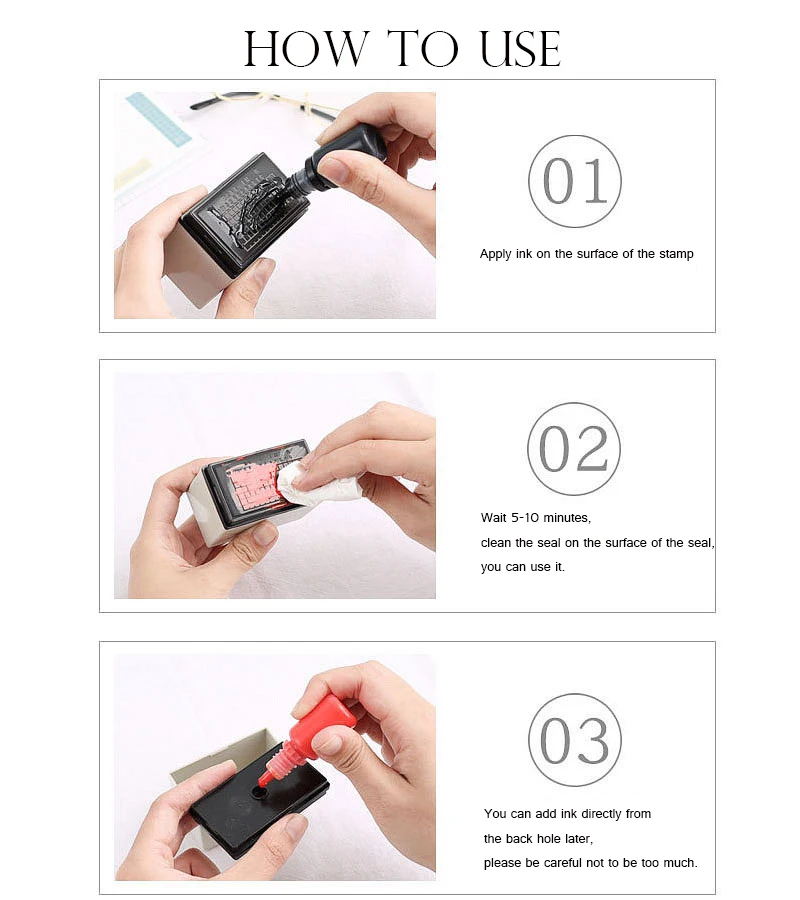 HOW TO USE

01

Apply ink on the surface of the stamp

02

Wait 5-10 minutes,
clean the seal on the surface of the seal,
you can use it.

03

You can add ink directly from
the back hole later,
please be careful not to be too much.