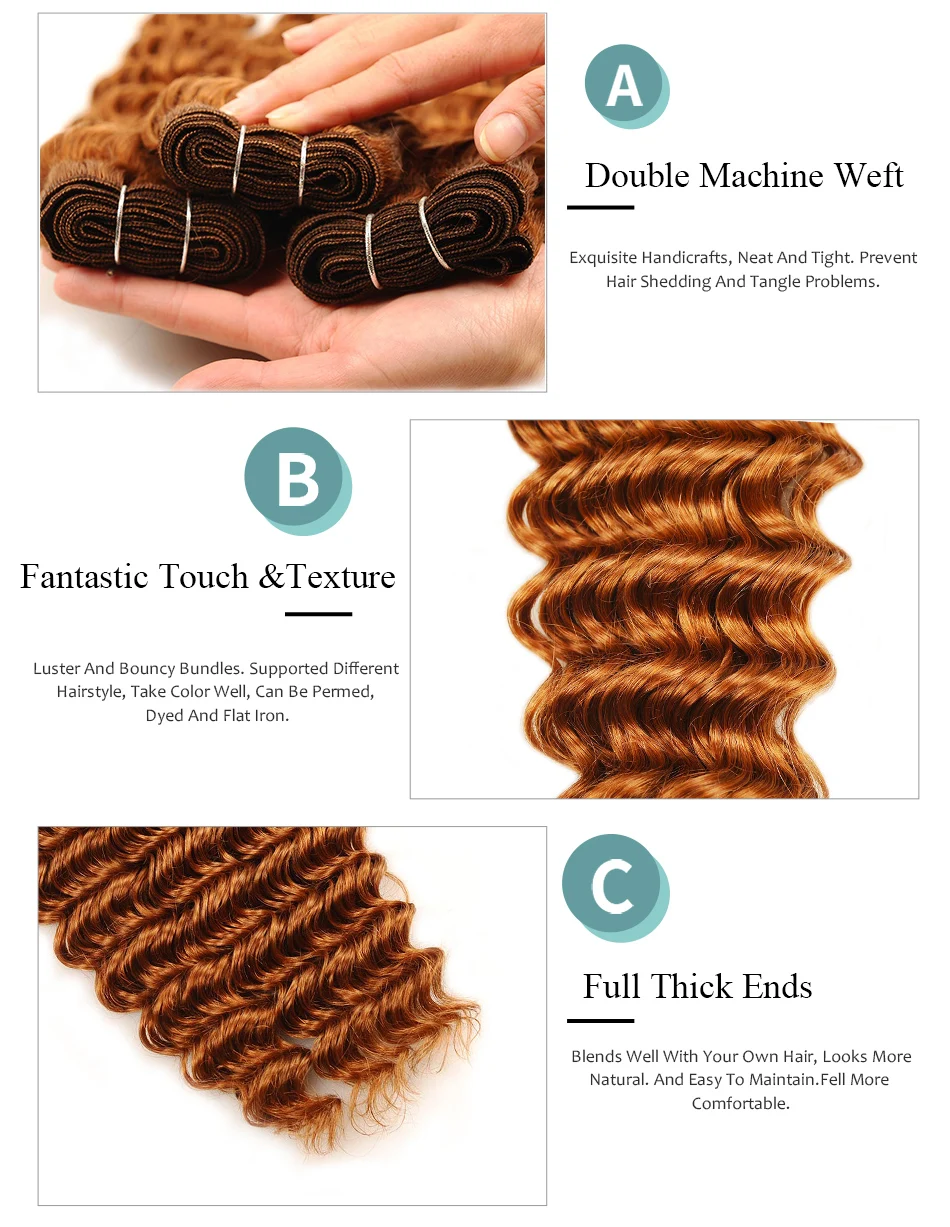 A

Double Machine Weft

Exquisite Handicrafts, Neat And Tight. Prevent Hair Shedding And Tangle Problems.

B

Fantastic Touch &Texture

Luster And Bouncy Bundles. Supported Different Hairstyle, Take Color Well, Can Be Permed, Dyed And Flat Iron.

C

Full Thick Ends

Blends Well With Your Own Hair, Looks More Natural. And Easy To Maintain.Fell More Comfortable.