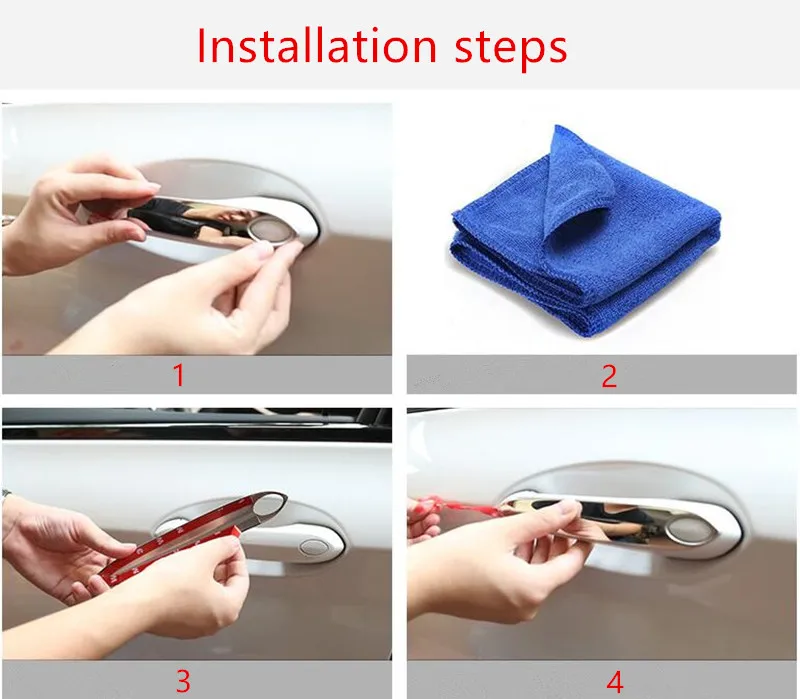 Installation steps

1

2

3

4