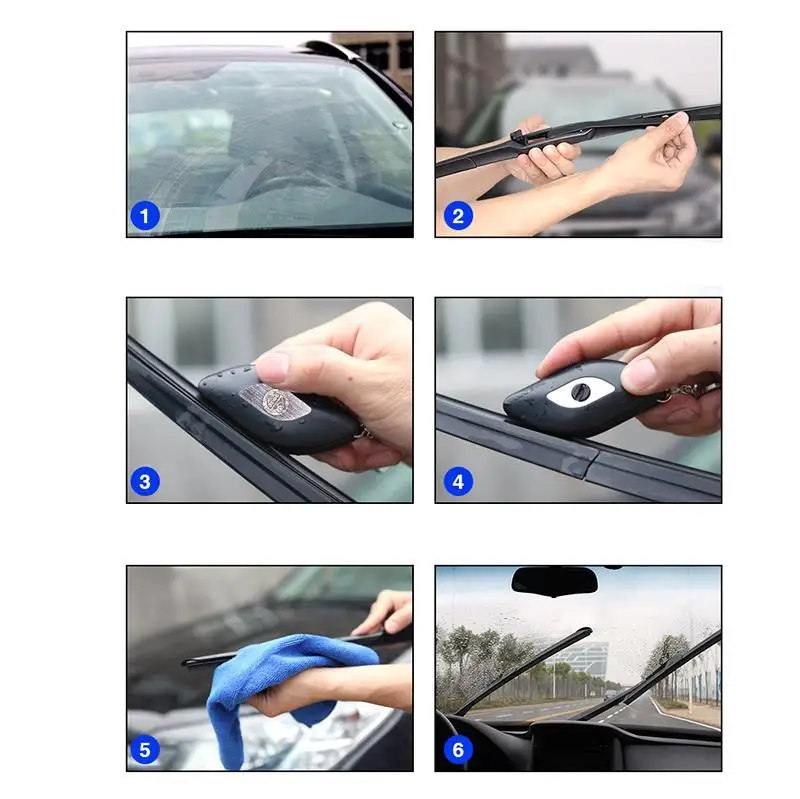 1

2

3

4

5

6