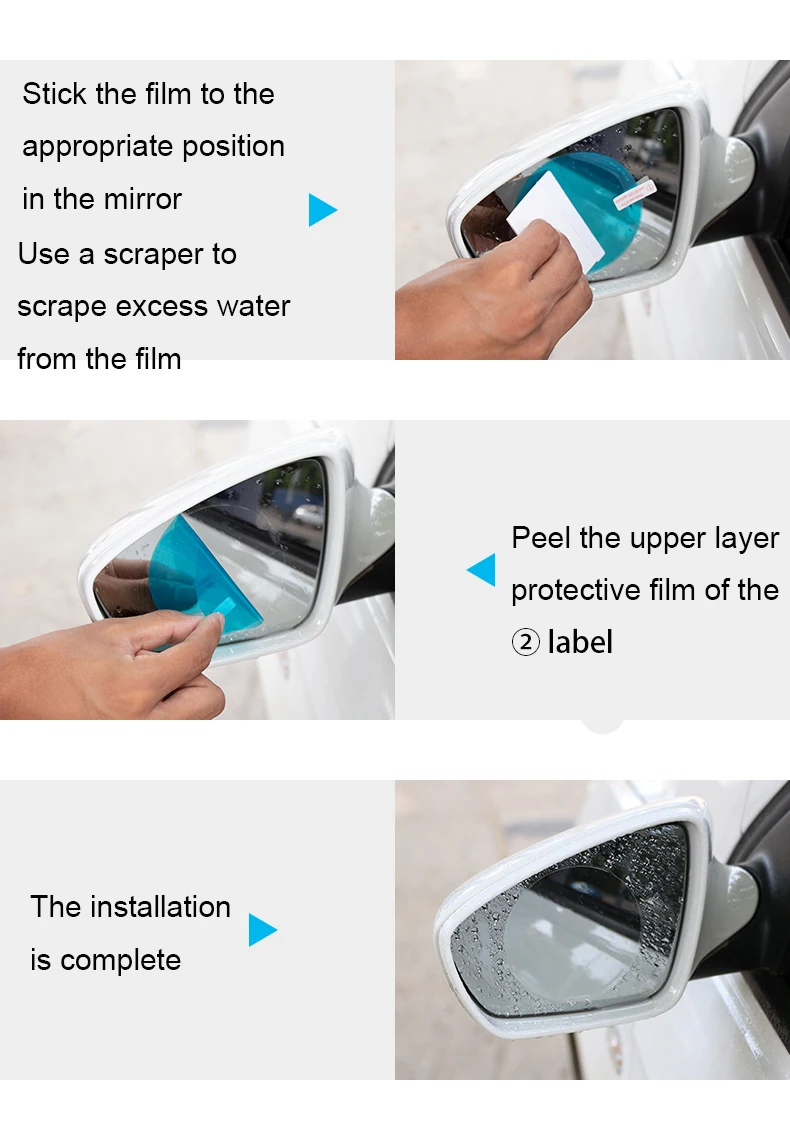 Stick the film to the appropriate position in the mirror

Use a scraper to scrape excess water from the film

Peel the upper layer protective film of the ② label

The installation is complete