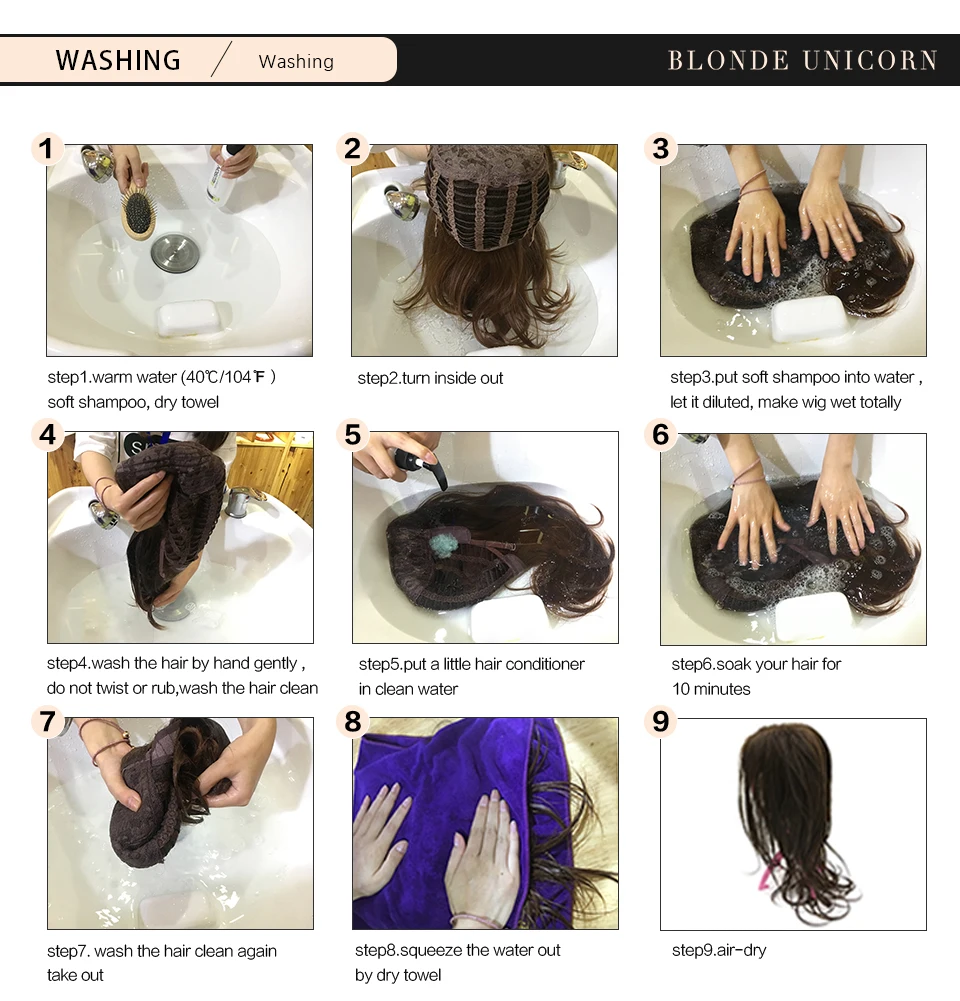 WASHING / Washing

BLONDE UNICORN

1

step1.warm water (40℃/104℉)
soft shampoo, dry towel

2

step2.turn inside out

3

step3.put soft shampoo into water , let it diluted, make wig wet totally

4

step4.wash the hair by hand gently , do not twist or rub,wash the hair clean

5

step5.put a little hair conditioner in clean water

6

step6.soak your hair for 10 minutes

7

step7. wash the hair clean again take out

8

step8.squeeze the water out by dry towel

9

step9.air-dry