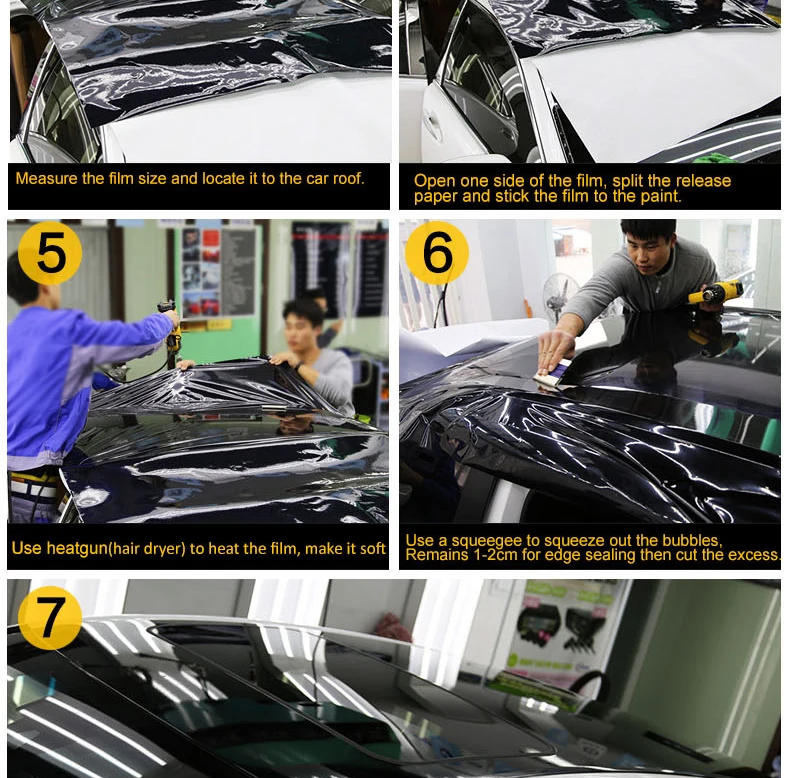 Measure the film size and locate it to the car roof.

Open one side of the film, split the release paper and stick the film to the paint.

5

Use heatgun(hair dryer) to heat the film, make it soft

6

Use a squeegee to squeeze out the bubbles, Remains 1-2cm for edge sealing then cut the excess.

7