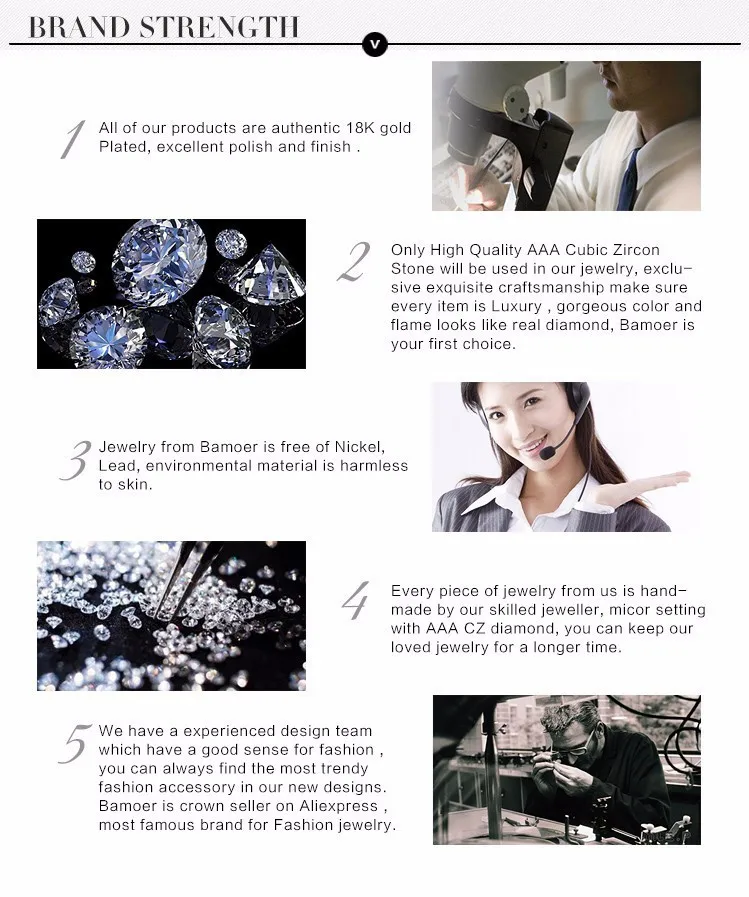 BRAND STRENGTH

v

1 All of our products are authentic 18K gold Plated, excellent polish and finish .

2 Only High Quality AAA Cubic Zircon Stone will be used in our jewelry, exclusive exquisite craftsmanship make sure every item is Luxury , gorgeous color and flame looks like real diamond, Bamoer is your first choice.

3 Jewelry from Bamoer is free of Nickel, Lead, environmental material is harmless to skin.

4 Every piece of jewelry from us is handmade by our skilled jeweller, micor setting with AAA CZ diamond, you can keep our loved jewelry for a longer time.

5 We have a experienced design team which have a good sense for fashion , you can always find the most trendy fashion accessory in our new designs. Bamoer is crown seller on Aliexpress , most famous brand for Fashion jewelry.