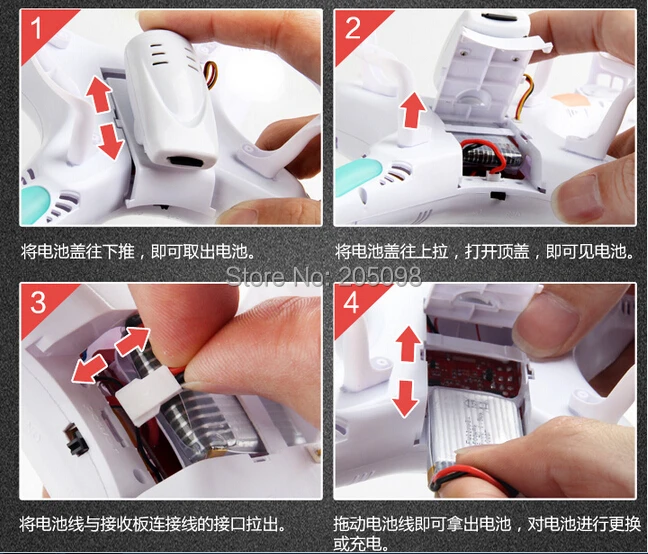 1

将电池盖往下推，即可取出电池。

2

将电池盖往上拉，打开顶盖，即可见电池。

Store No: 205098

3

将电池线与接收板连接线的接口拉出。

4

拖动电池线即可拿出电池，对电池进行更换或充电。