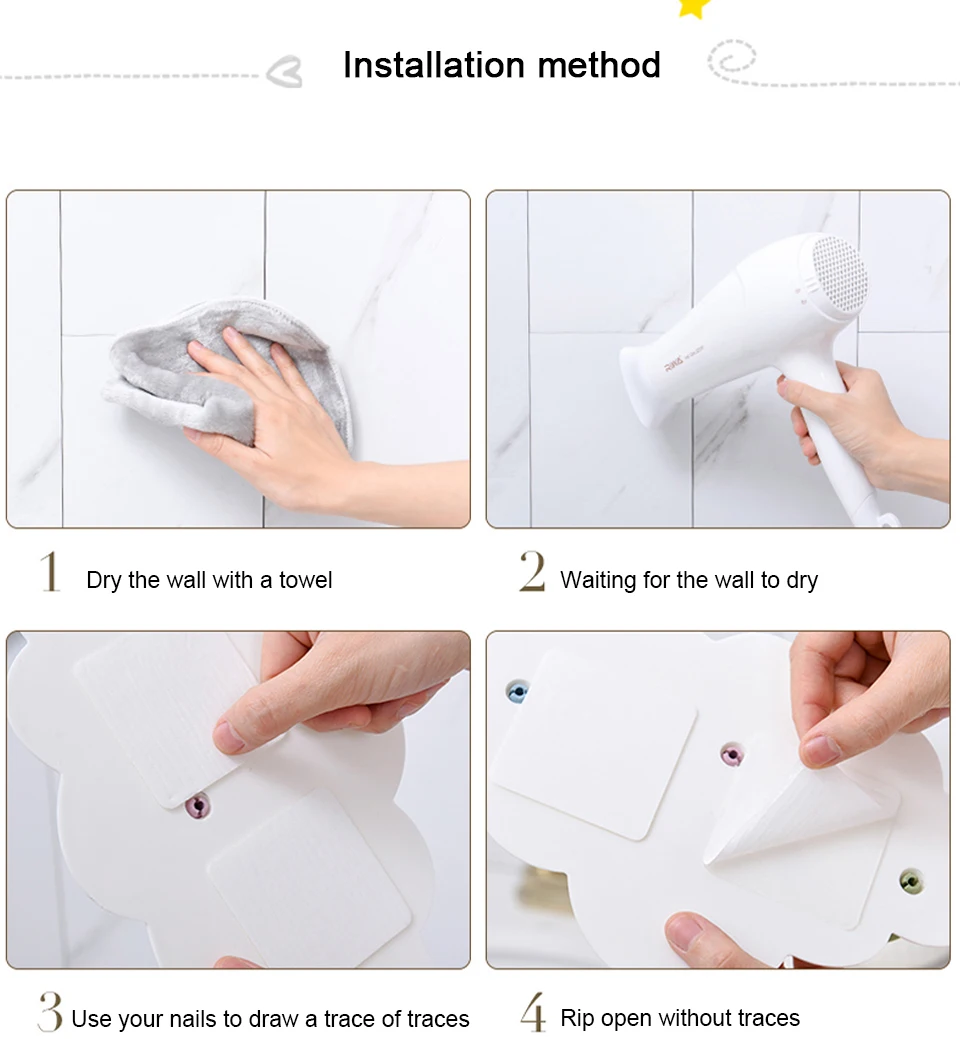 Installation method

1 Dry the wall with a towel

2 Waiting for the wall to dry

3 Use your nails to draw a trace of traces

4 Rip open without traces