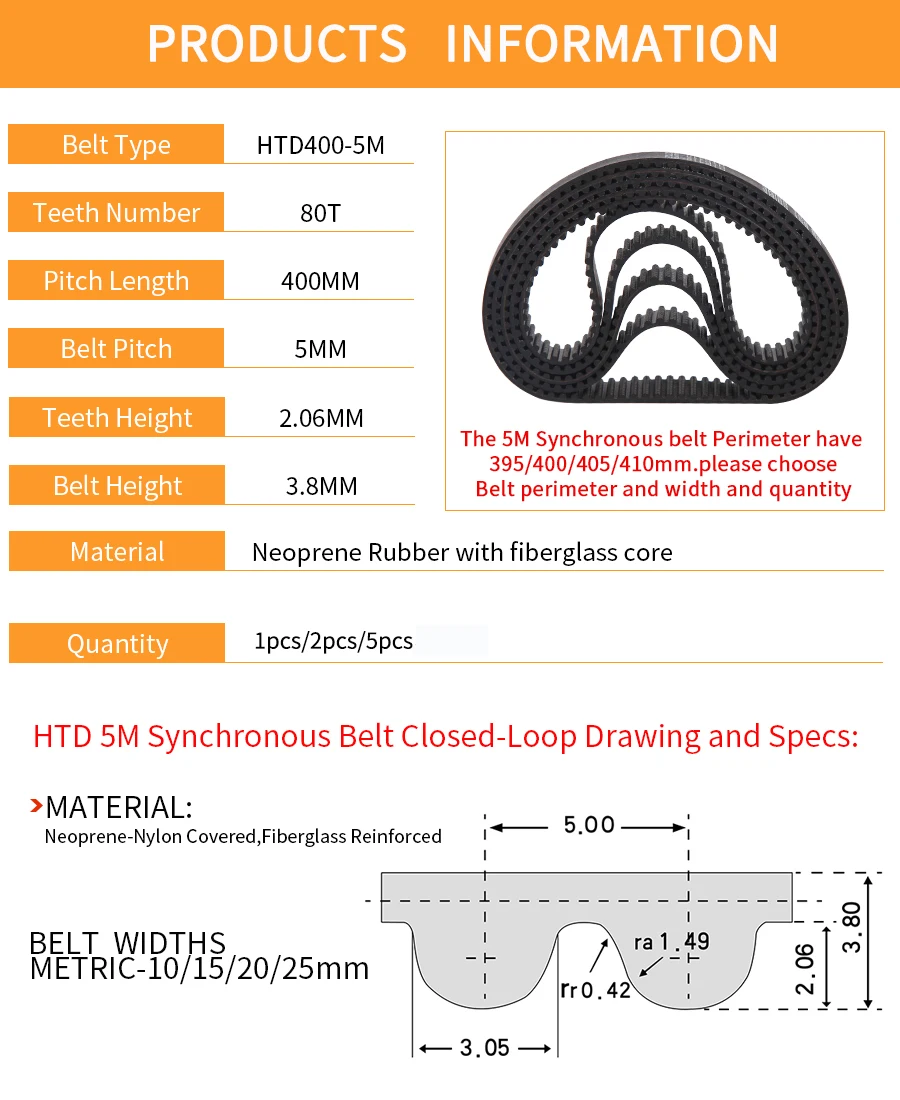 PRODUCTS INFORMATION

| Belt Type | HTD400-5M |
|---|---|
| Teeth Number | 80T |
| Pitch Length | 400MM |
| Belt Pitch | 5MM |
| Teeth Height | 2.06MM |
| Belt Height | 3.8MM |
| Material | Neoprene Rubber with fiberglass core |
| Quantity | 1pcs/2pcs/5pcs |

The 5M Synchronous belt Perimeter have 395/400/405/410mm.please choose Belt perimeter and width and quantity

HTD 5M Synchronous Belt Closed-Loop Drawing and Specs:

MATERIAL:
Neoprene-Nylon Covered,Fiberglass Reinforced

BELT WIDTHS
METRIC-10/15/20/25mm

5.00
ra 1.49
rr 0.42
3.05
2.06
3.80