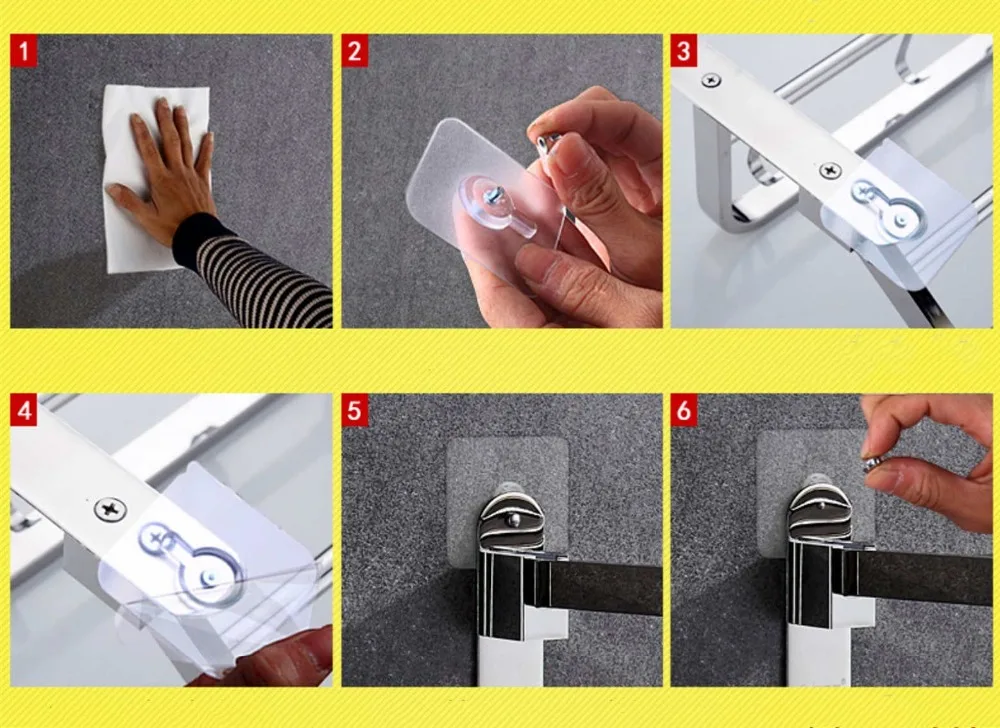 1

2

3

4

5

6