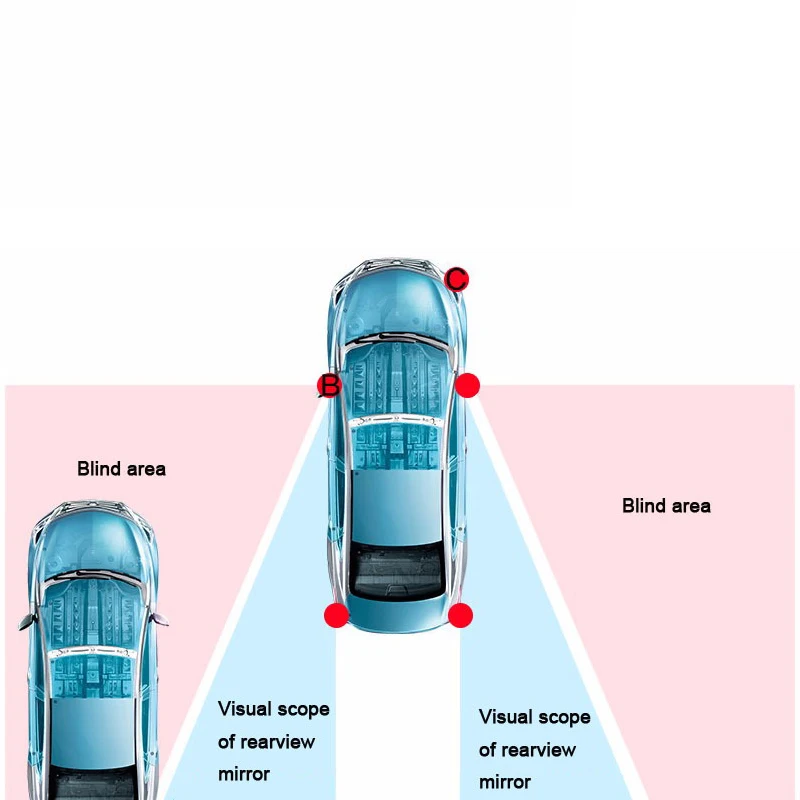 C

B

Blind area

Blind area

Visual scope of rearview mirror

Visual scope of rearview mirror