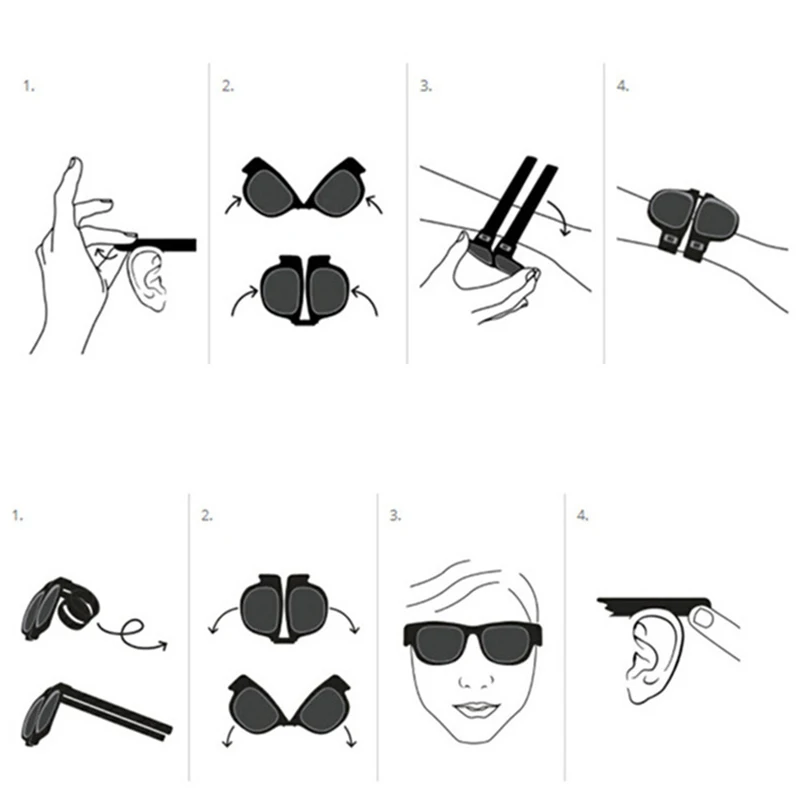 1.

2.

3.

4.

1.

2.

3.

4.