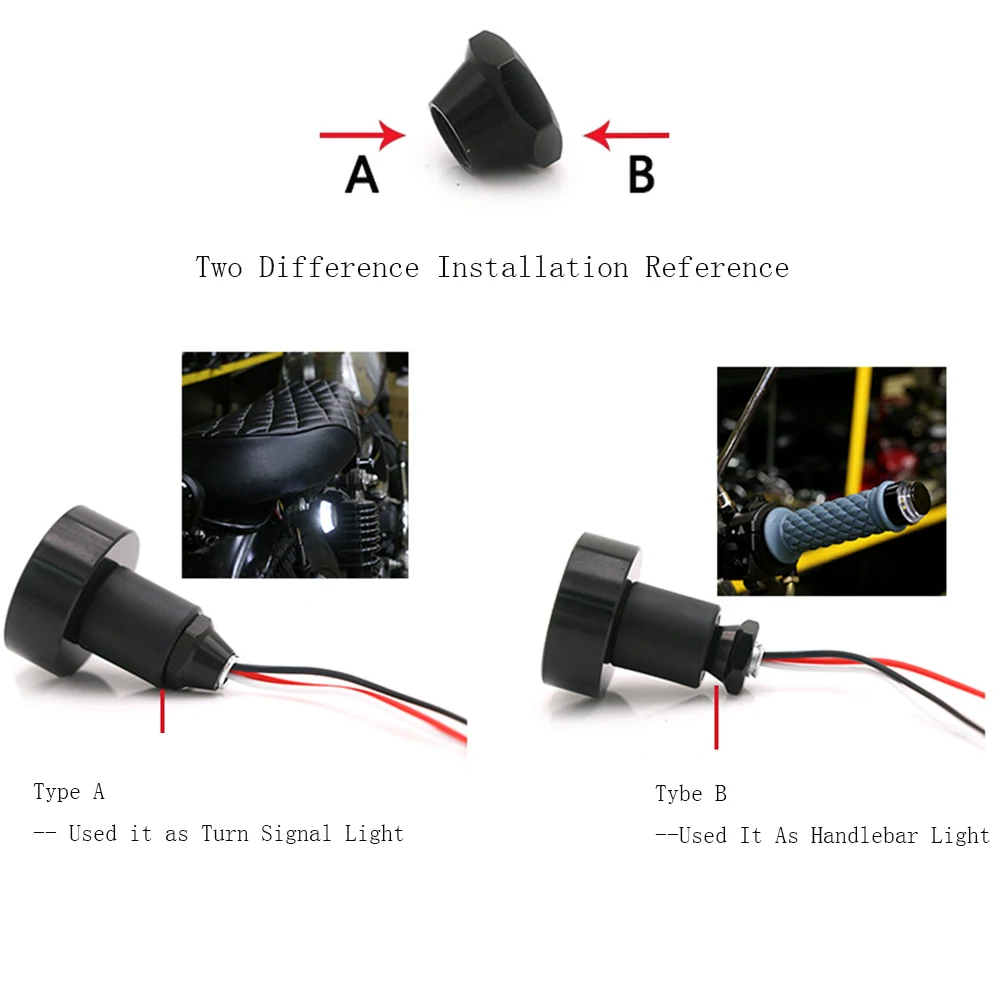 A

B

Two Difference Installation Reference

Type A

-- Used it as Turn Signal Light

Tybe B

--Used It As Handlebar Light