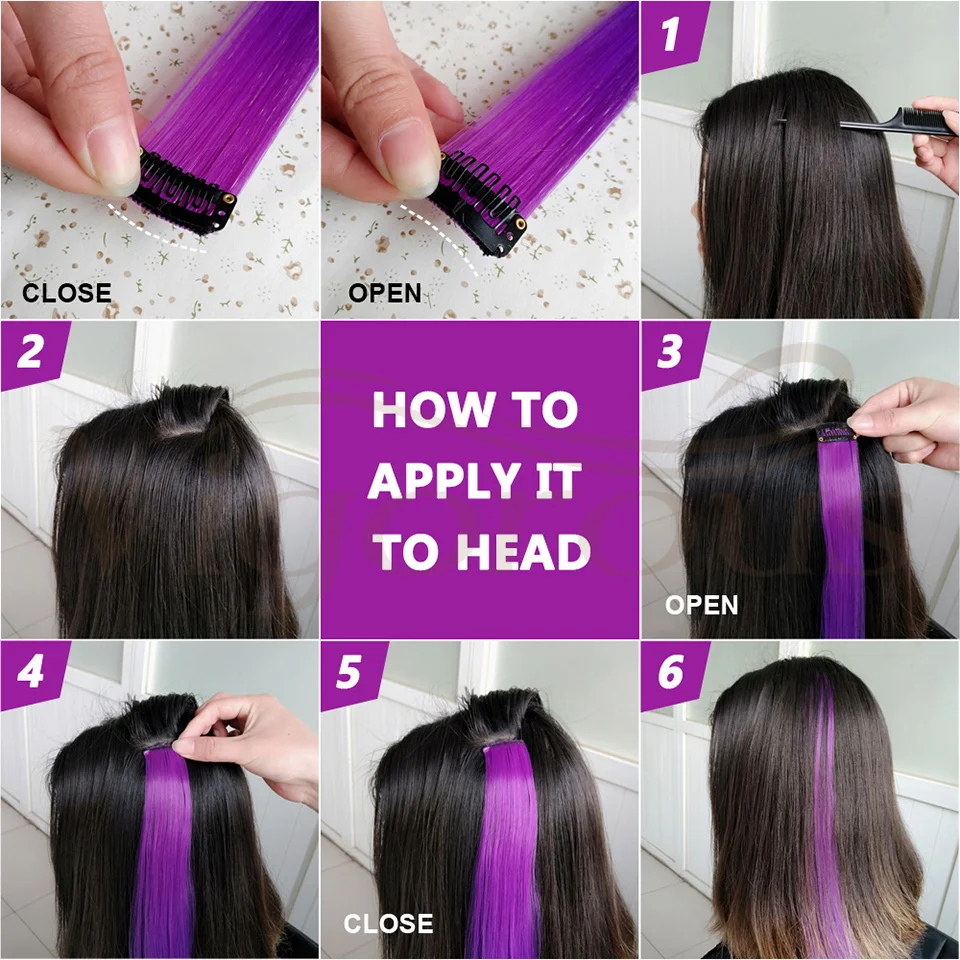 CLOSE

OPEN

1

2

HOW TO APPLY IT TO HEAD

3

OPEN

4

5

CLOSE

6