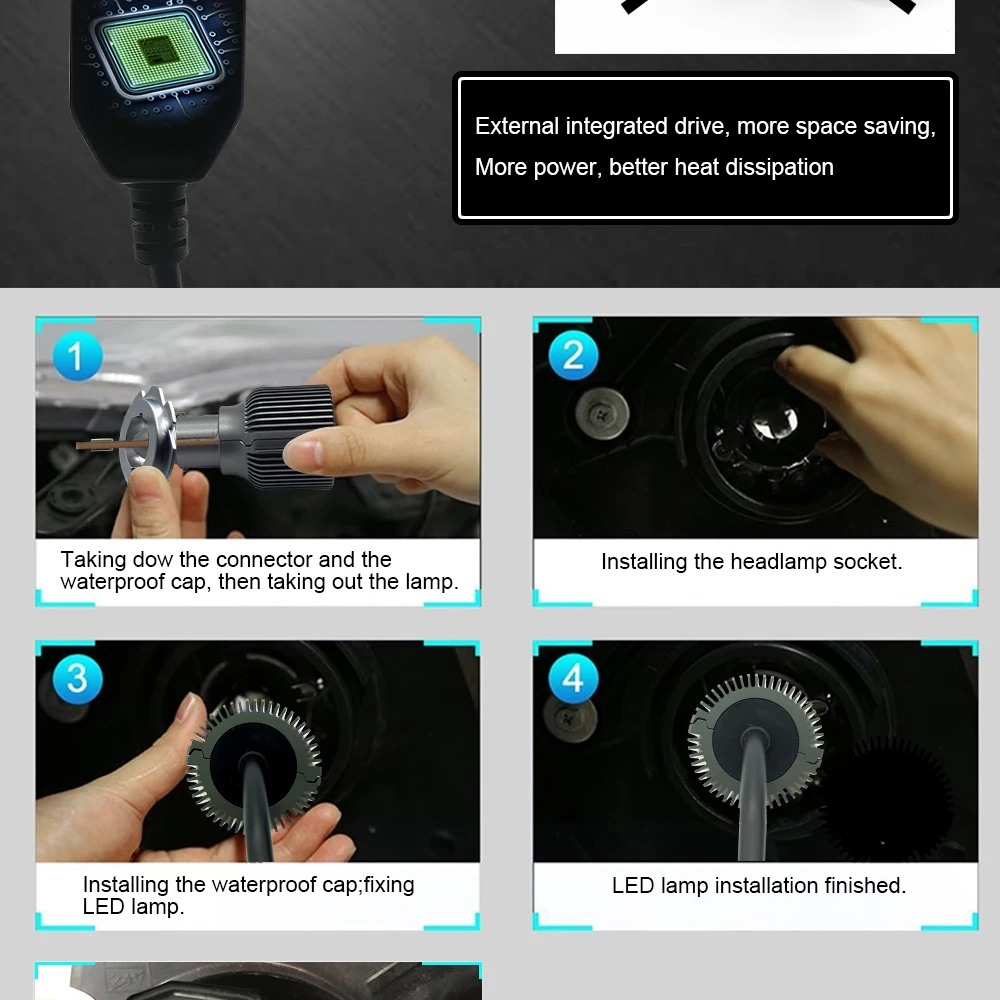 External integrated drive, more space saving,
More power, better heat dissipation

1

Taking dow the connector and the waterproof cap, then taking out the lamp.

2

Installing the headlamp socket.

3

Installing the waterproof cap;fixing LED lamp.

4

LED lamp installation finished.