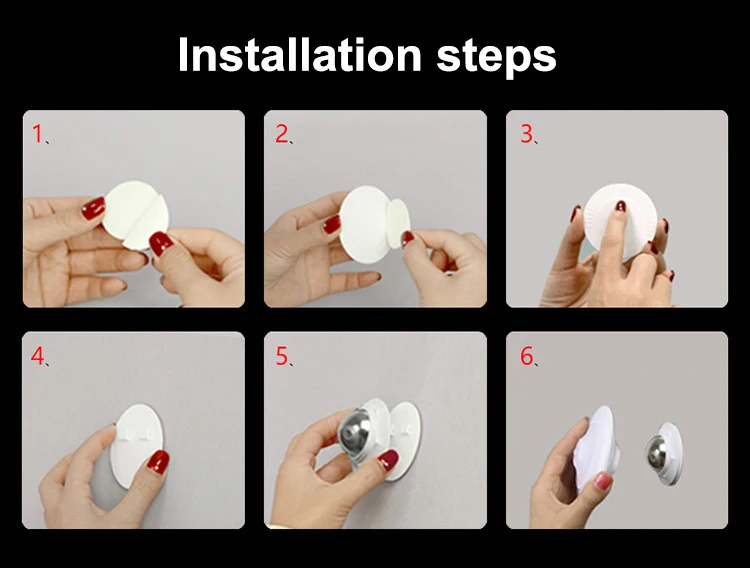 Installation steps

1、

2、

3、

4、

5、

6、