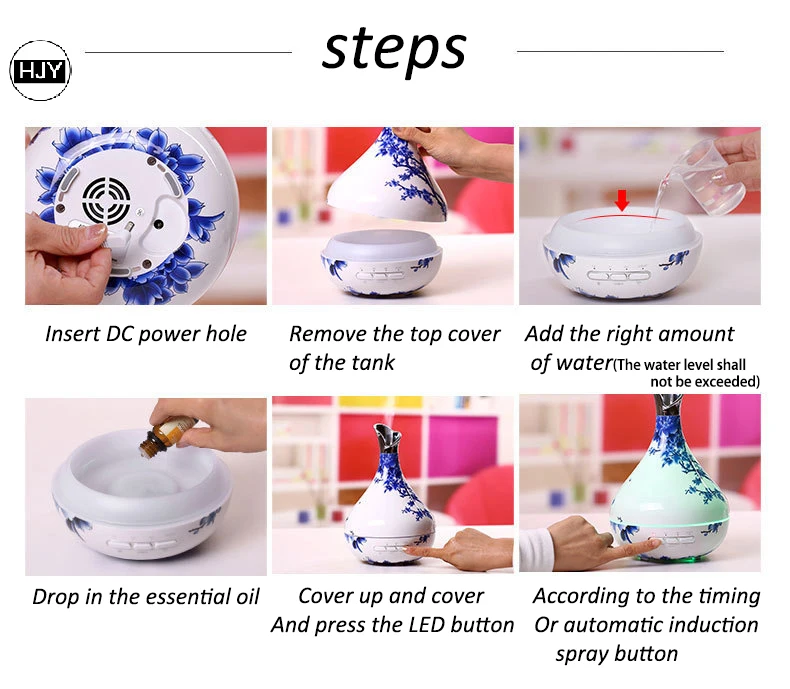 HJY

steps

Insert DC power hole

Remove the top cover of the tank

Add the right amount of water(The water level shall not be exceeded)

Drop in the essential oil

Cover up and cover And press the LED button

According to the timing Or automatic induction spray button