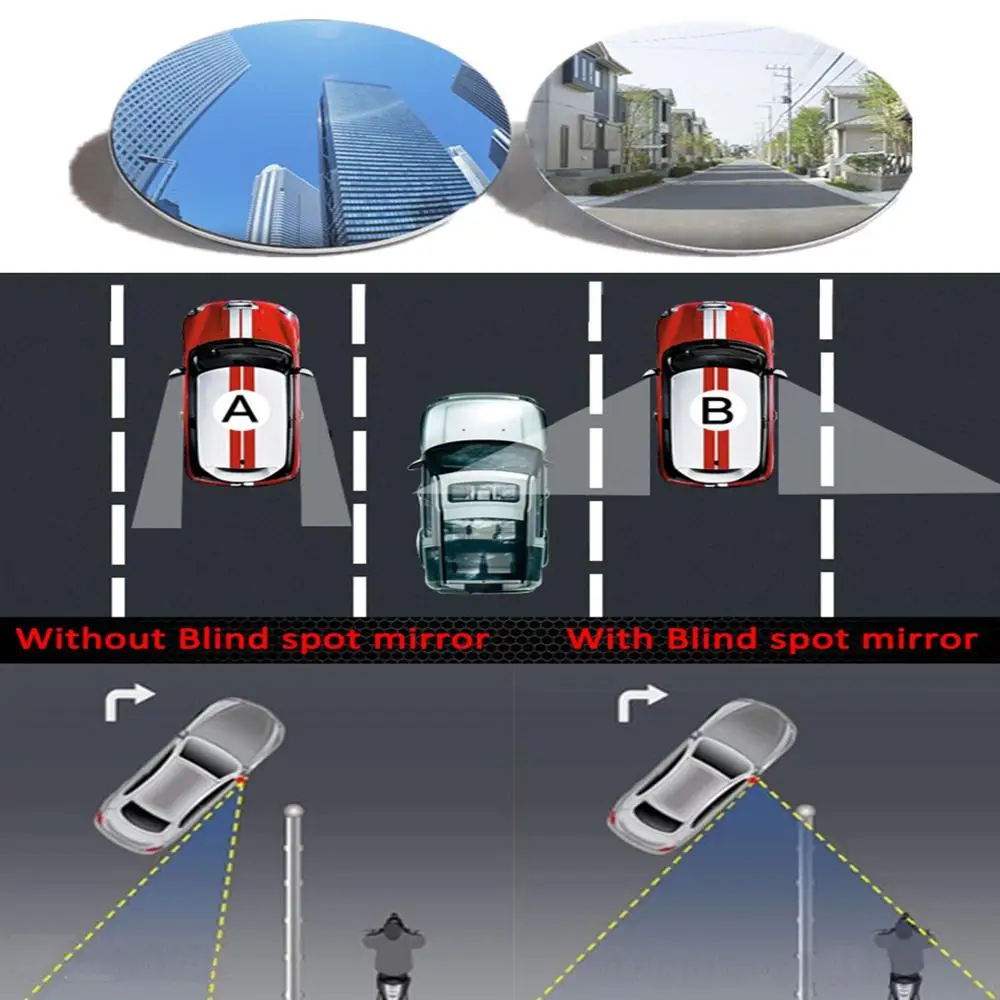 A

B

Without Blind spot mirror With Blind spot mirror