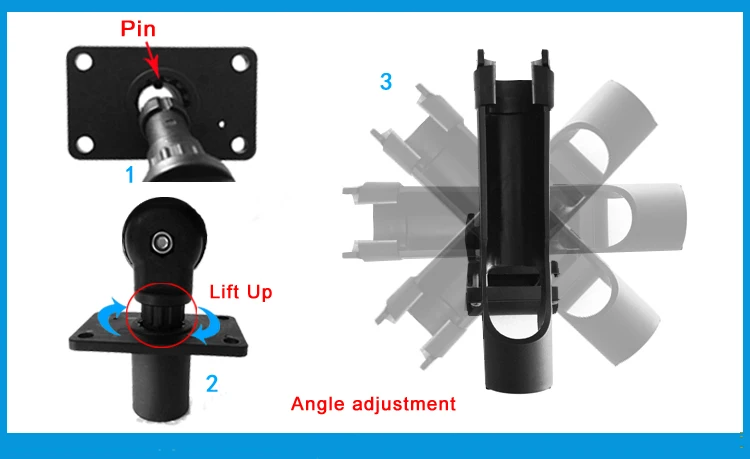 Pin
1
Lift Up
2
3
Angle adjustment