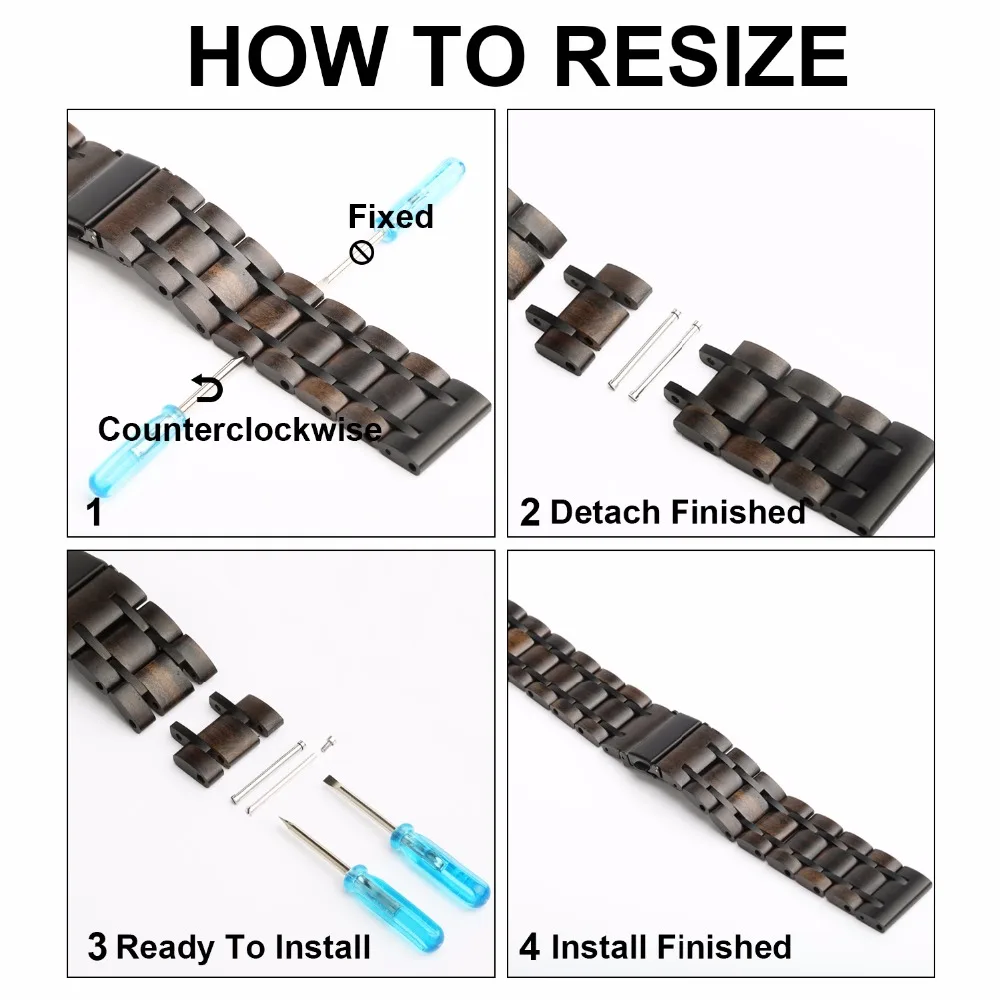 HOW TO RESIZE

Fixed

Counterclockwise

1

2 Detach Finished

3 Ready To Install

4 Install Finished